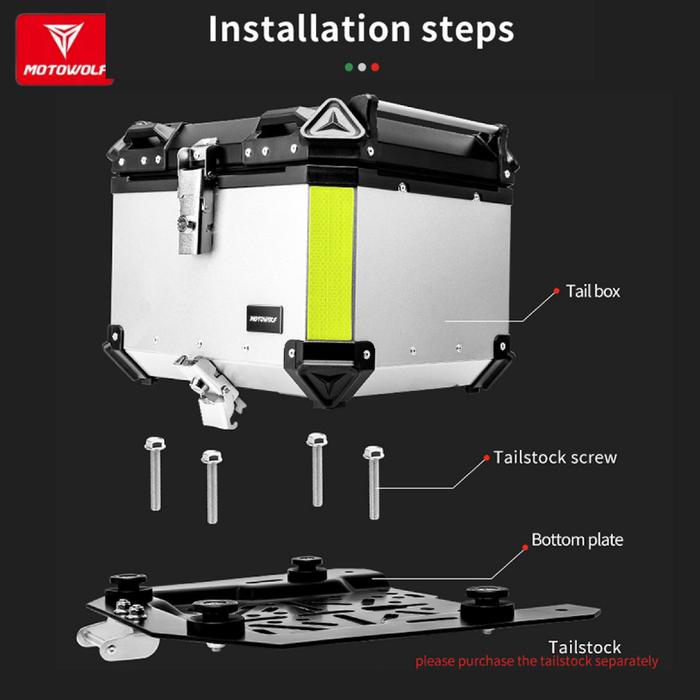 MOTOWOLF

Installation steps

MOTOWOLF

Tail box

Tailstock screw

Bottom plate

Tailstock
please purchase the tailstock separately