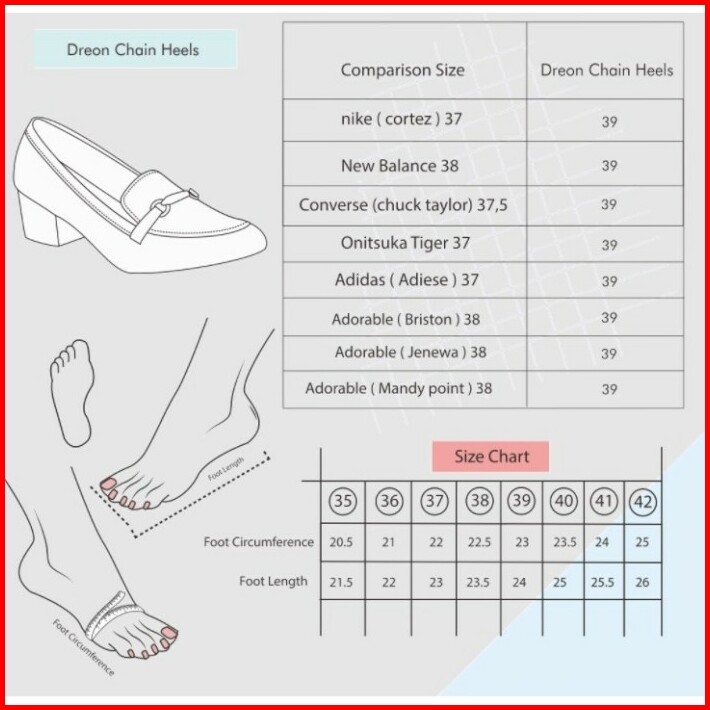 Dreon Chain Heels

| Comparison Size | Dreon Chain Heels |
|---|---|
| nike ( cortez ) 37 | 39 |
| New Balance 38 | 39 |
| Converse (chuck taylor) 37,5 | 39 |
| Onitsuka Tiger 37 | 39 |
| Adidas ( Adiese ) 37 | 39 |
| Adorable ( Briston ) 38 | 39 |
| Adorable ( Jenewa ) 38 | 39 |
| Adorable ( Mandy point ) 38 | 39 |

Foot Length

Foot Circumference

Size Chart

| | 35 | 36 | 37 | 38 | 39 | 40 | 41 | 42 |
|---|---|---|---|---|---|---|---|---|
| Foot Circumference | 20.5 | 21 | 22 | 22.5 | 23 | 23.5 | 24 | 25 |
| Foot Length | 21.5 | 22 | 23 | 23.5 | 24 | 25 | 25.5 | 26 |