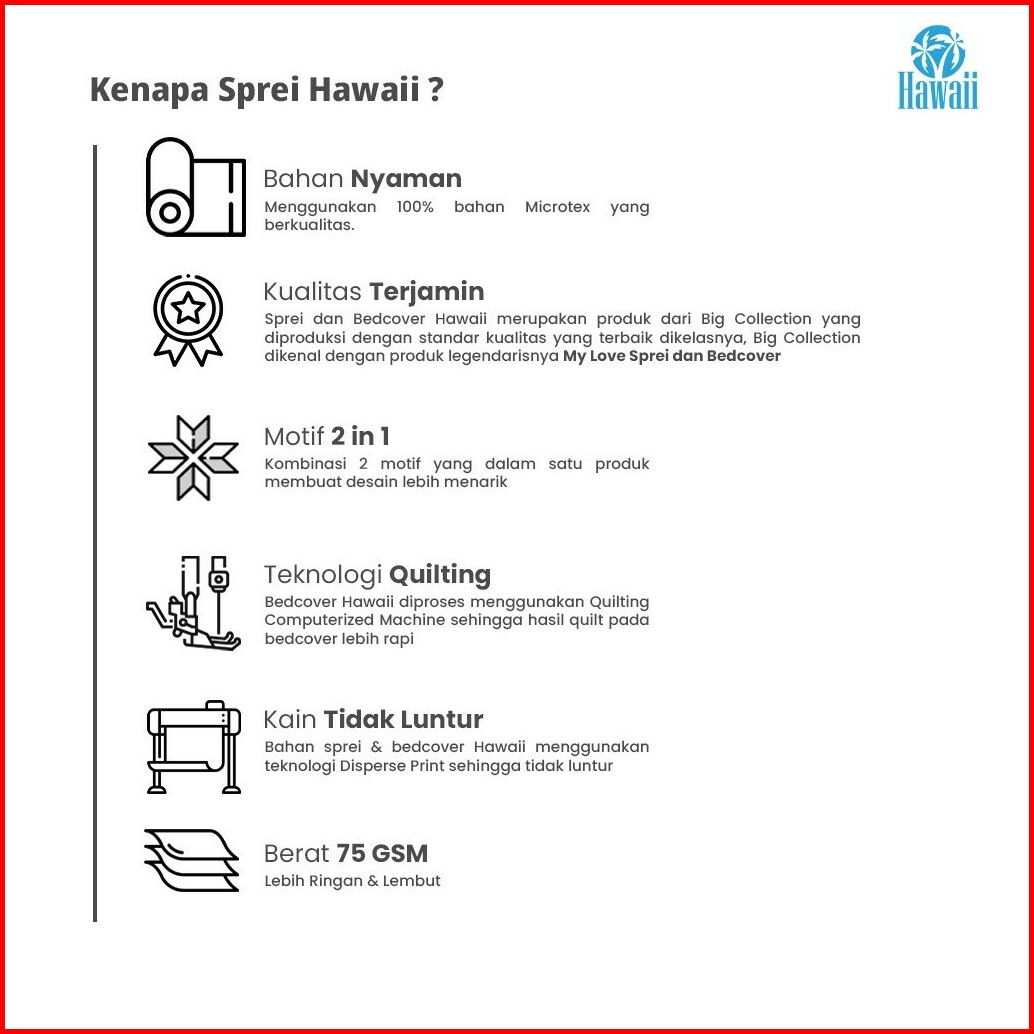 Kenapa Sprei Hawaii ?

Hawaii

Bahan Nyaman
Menggunakan 100% bahan Microtex yang berkualitas.

Kualitas Terjamin
Sprei dan Bedcover Hawaii merupakan produk dari Big Collection yang diproduksi dengan standar kualitas yang terbaik dikelasnya, Big Collection dikenal dengan produk legendarisnya My Love Sprei dan Bedcover

Motif 2 in 1
Kombinasi 2 motif yang dalam satu produk membuat desain lebih menarik

Teknologi Quilting
Bedcover Hawaii diproses menggunakan Quilting Computerized Machine sehingga hasil quilt pada bedcover lebih rapi

Kain Tidak Luntur
Bahan sprei & bedcover Hawaii menggunakan teknologi Disperse Print sehingga tidak luntur

Berat 75 GSM
Lebih Ringan & Lembut