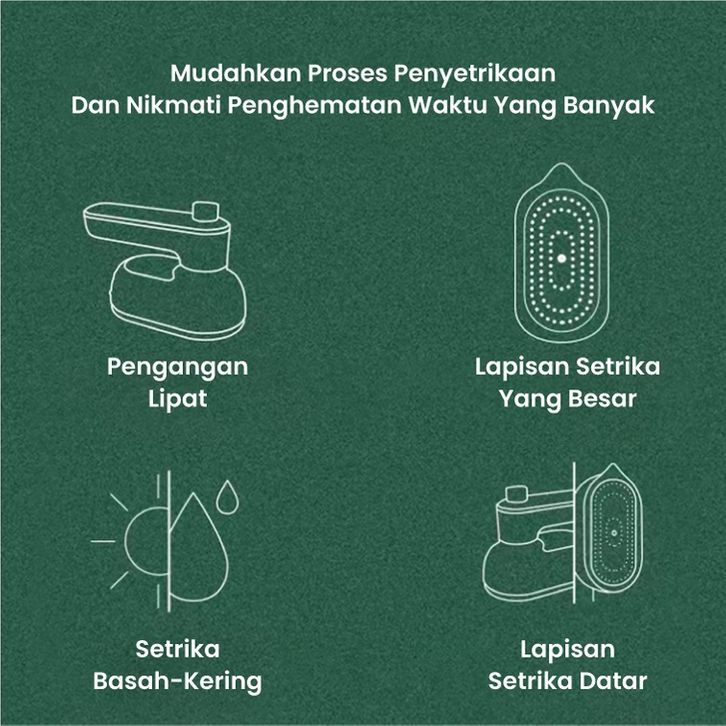 Mudahkan Proses Penyetrikaan
Dan Nikmati Penghematan Waktu Yang Banyak

Pengangan
Lipat

Lapisan Setrika
Yang Besar

Setrika
Basah-Kering

Lapisan
Setrika Datar