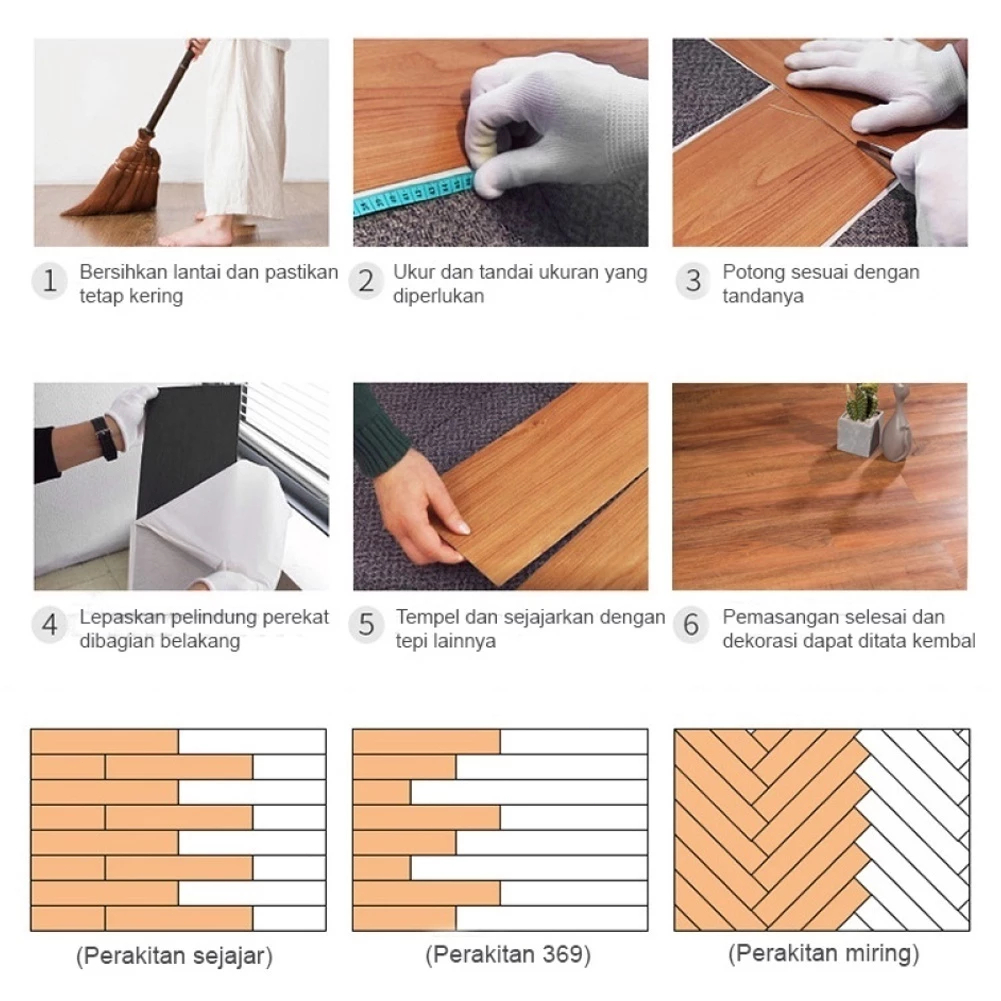 1 Bersihkan lantai dan pastikan tetap kering

2 Ukur dan tandai ukuran yang diperlukan

3 Potong sesuai dengan tandanya

4 Lepaskan pelindung perekat dibagian belakang

5 Tempel dan sejajarkan dengan tepi lainnya

6 Pemasangan selesai dan dekorasi dapat ditata kembal

(Perakitan sejajar)

(Perakitan 369)

(Perakitan miring)