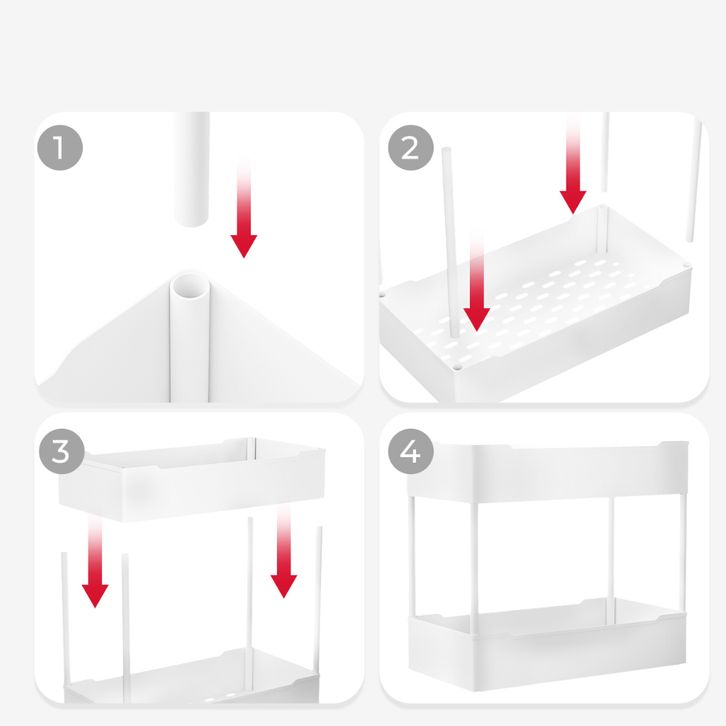 1

2

3

4