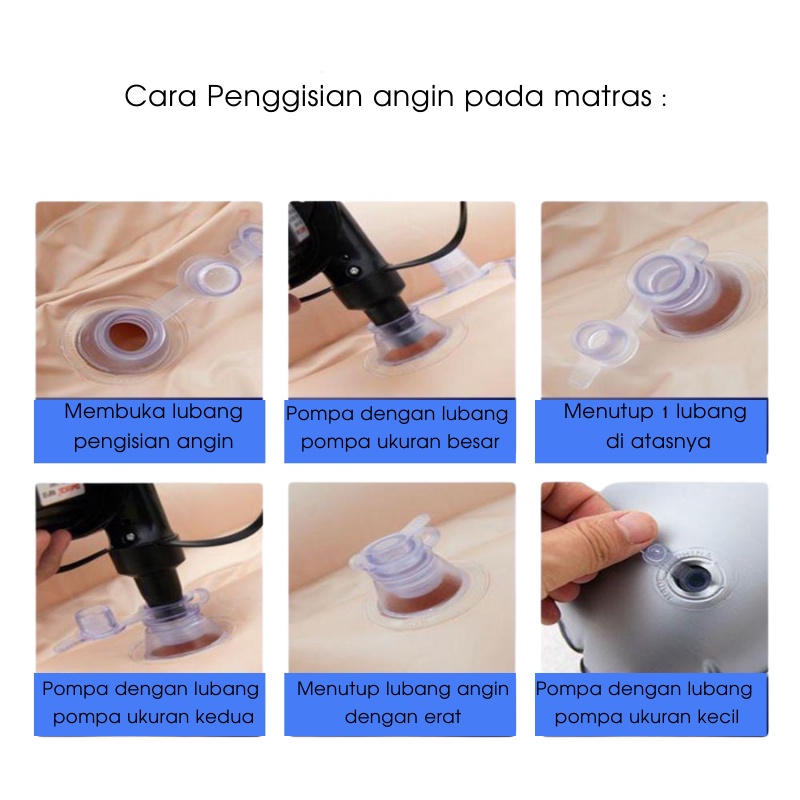 Cara Penggisian angin pada matras :

Membuka lubang pengisian angin

Pompa dengan lubang pompa ukuran besar

Menutup 1 lubang di atasnya

Pompa dengan lubang pompa ukuran kedua

Menutup lubang angin dengan erat

Pompa dengan lubang pompa ukuran kecil