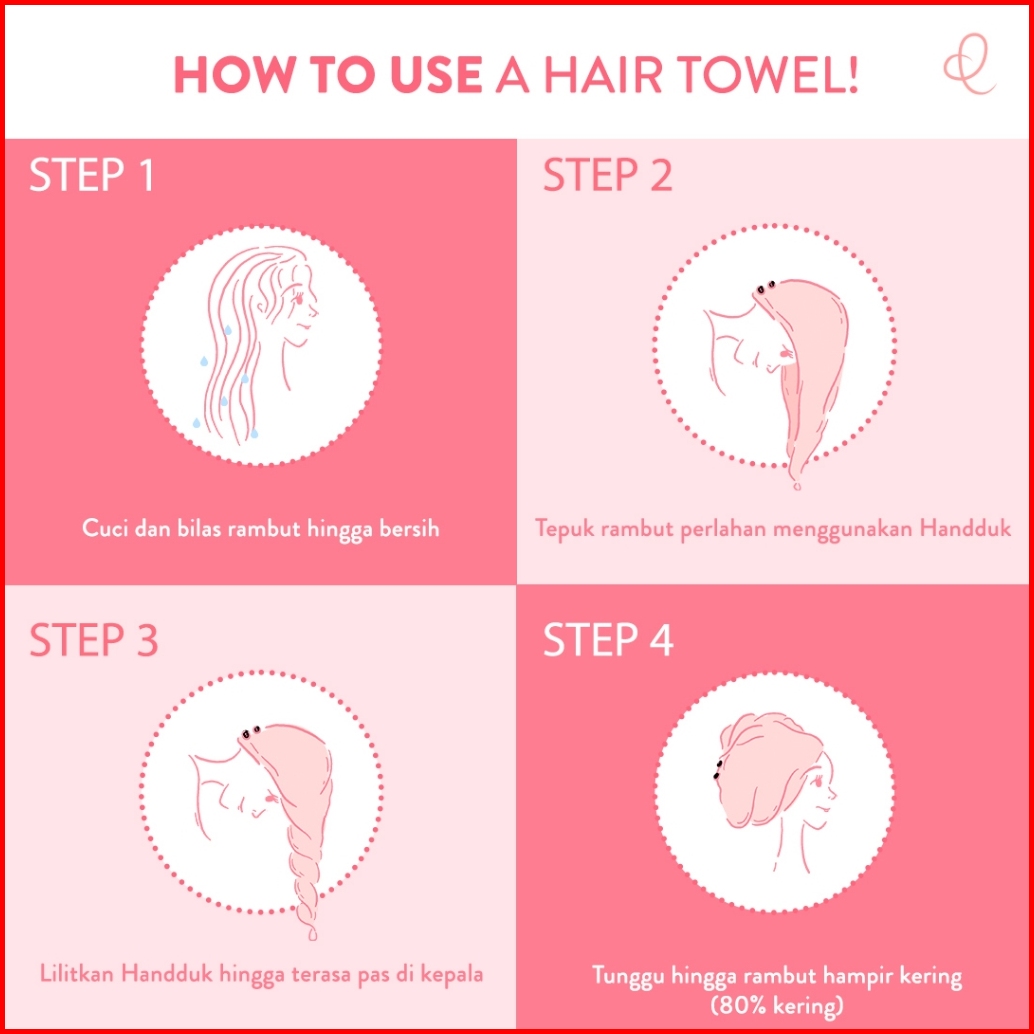 HOW TO USE A HAIR TOWEL!

STEP 1

Cuci dan bilas rambut hingga bersih

STEP 2

Tepuk rambut perlahan menggunakan Handduk

STEP 3

Lilitkan Handduk hingga terasa pas di kepala

STEP 4

Tunggu hingga rambut hampir kering (80% kering)