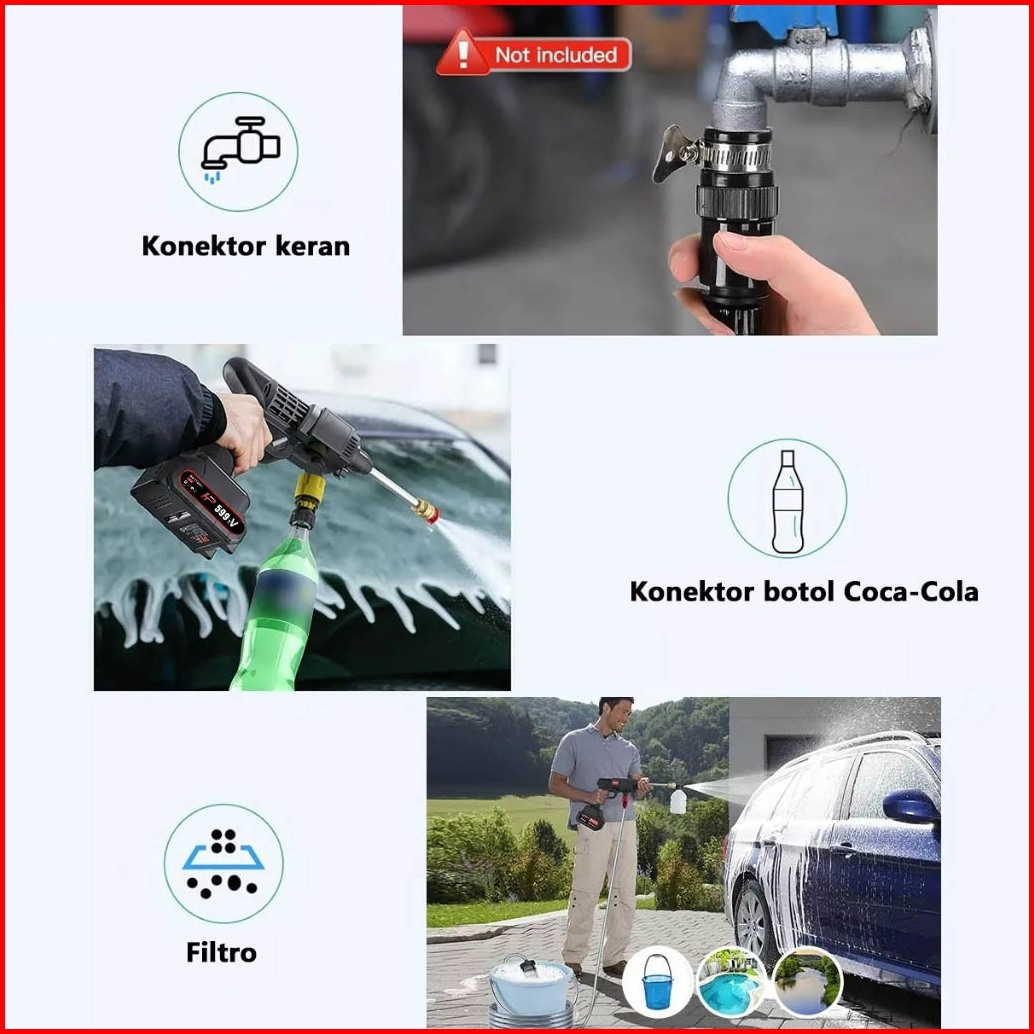 Not included

Konektor keran

599 V

Konektor botol Coca-Cola

Filtro