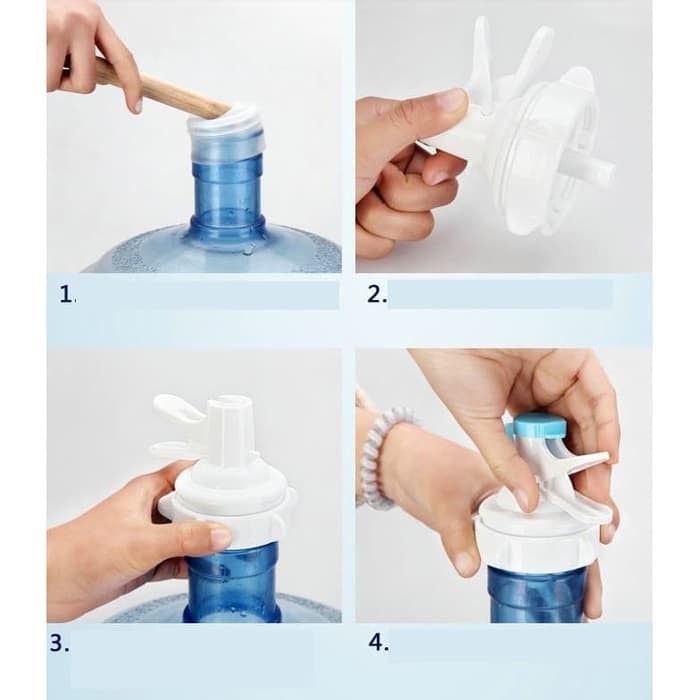 1.

2.

3.

4.