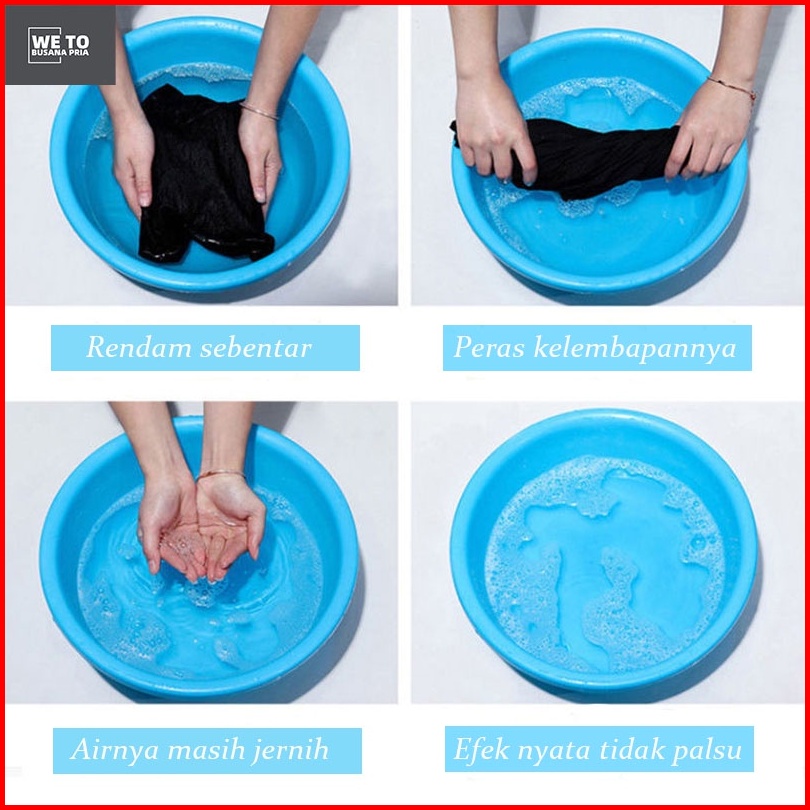 WE TO
BUSANA PRIA

Rendam sebentar

Peras kelembapannya

Airnya masih jernih

Efek nyata tidak palsu