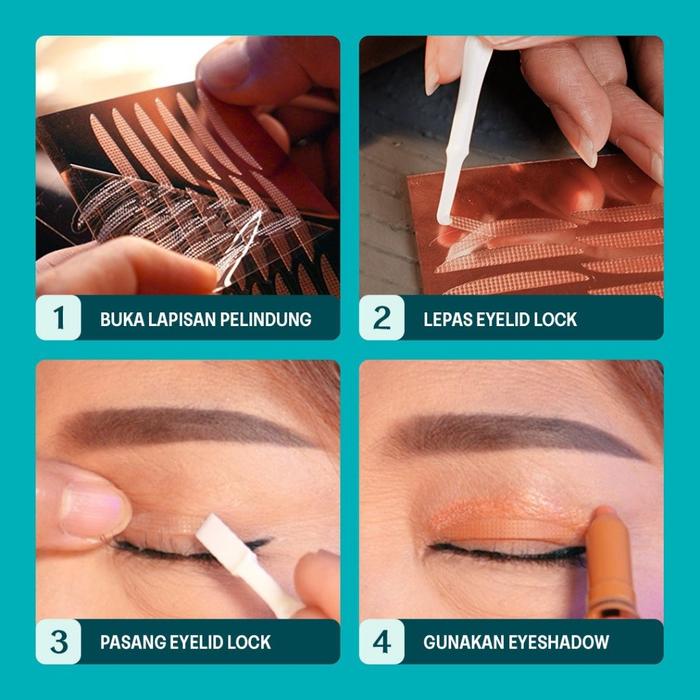 1 BUKA LAPISAN PELINDUNG

2 LEPAS EYELID LOCK

3 PASANG EYELID LOCK

4 GUNAKAN EYESHADOW