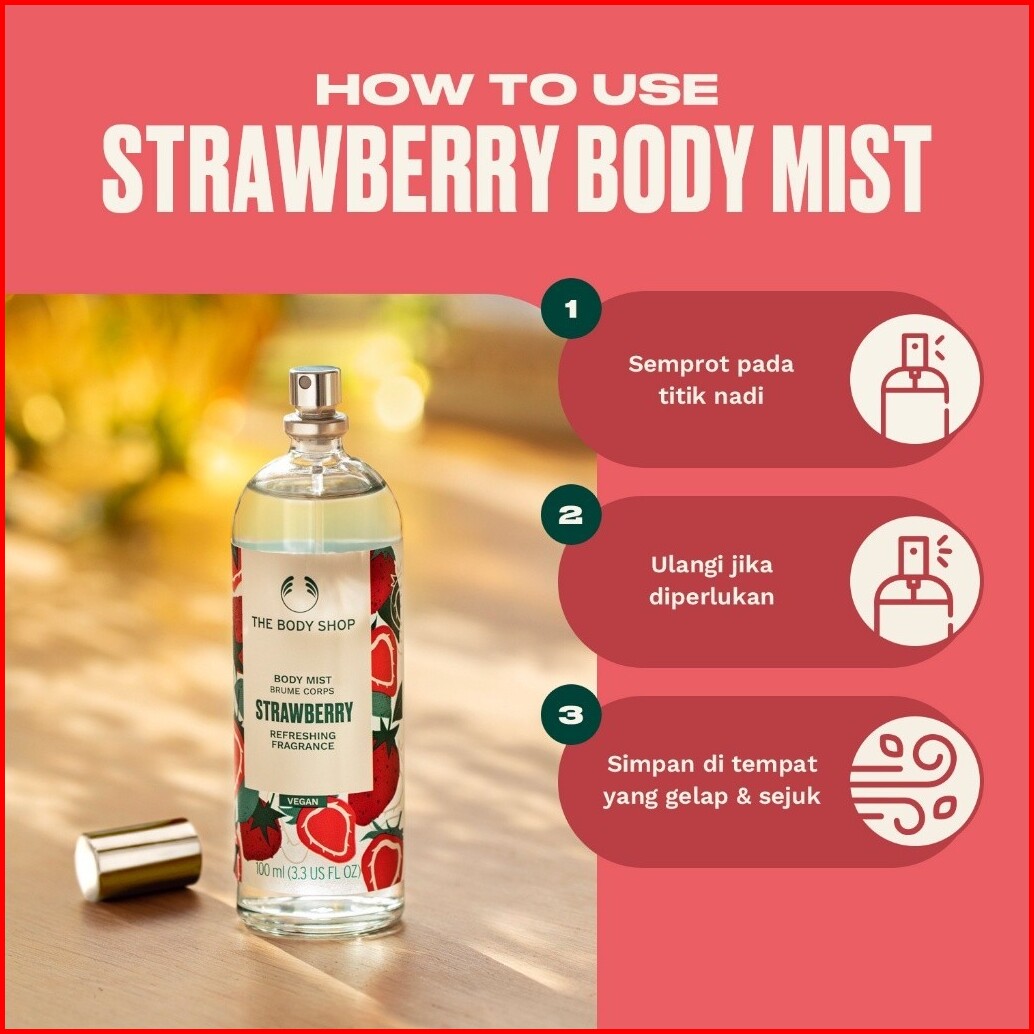 HOW TO USE
STRAWBERRY BODY MIST

THE BODY SHOP
BODY MIST
BRUME CORPS
STRAWBERRY
REFRESHING FRAGRANCE
VEGAN
100 ml (3.3 US FL OZ)

1
Semprot pada titik nadi

2
Ulangi jika diperlukan

3
Simpan di tempat yang gelap & sejuk