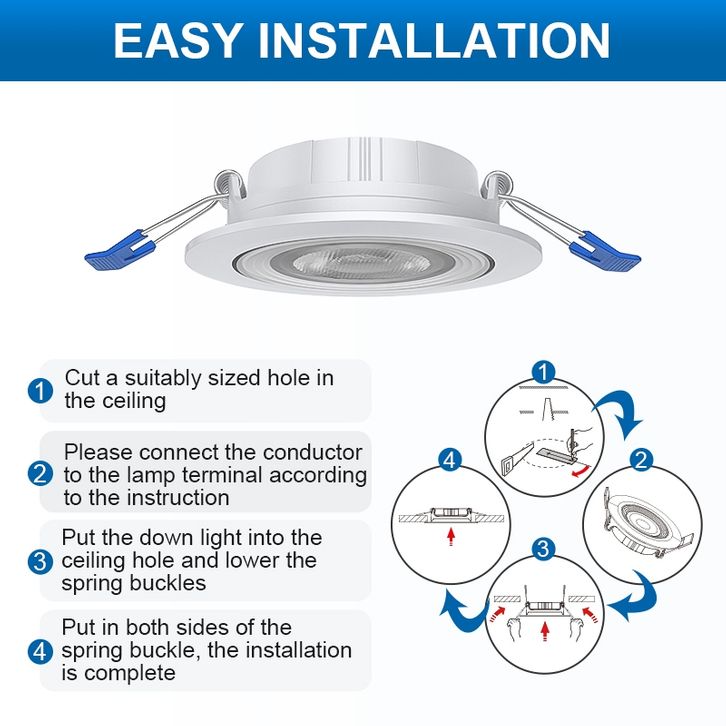 EASY INSTALLATION

1 Cut a suitably sized hole in the ceiling

2 Please connect the conductor to the lamp terminal according to the instruction

3 Put the down light into the ceiling hole and lower the spring buckles

4 Put in both sides of the spring buckle, the installation is complete

1

2

3

4