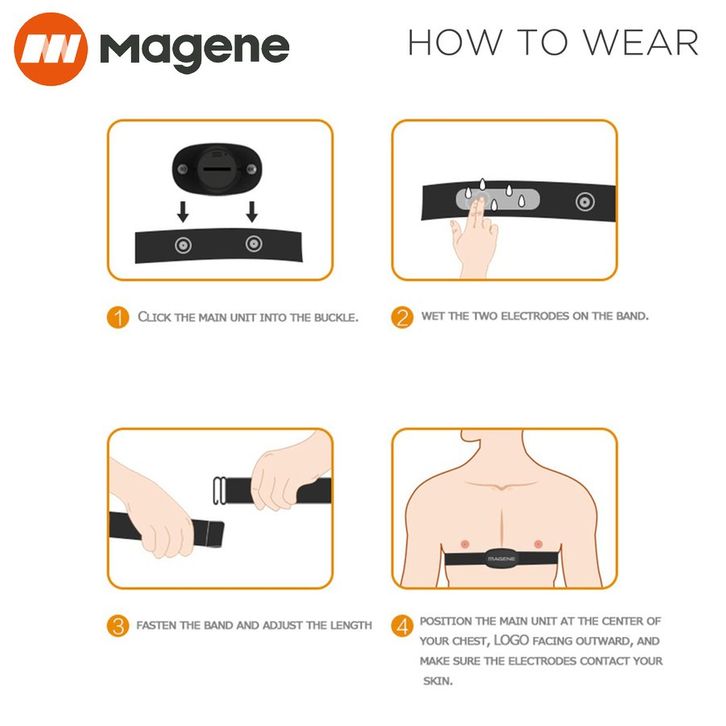 Magene

HOW TO WEAR

1 CLICK THE MAIN UNIT INTO THE BUCKLE.

2 WET THE TWO ELECTRODES ON THE BAND.

MAGENE

3 FASTEN THE BAND AND ADJUST THE LENGTH

4 POSITION THE MAIN UNIT AT THE CENTER OF YOUR CHEST, LOGO FACING OUTWARD, AND MAKE SURE THE ELECTRODES CONTACT YOUR SKIN.