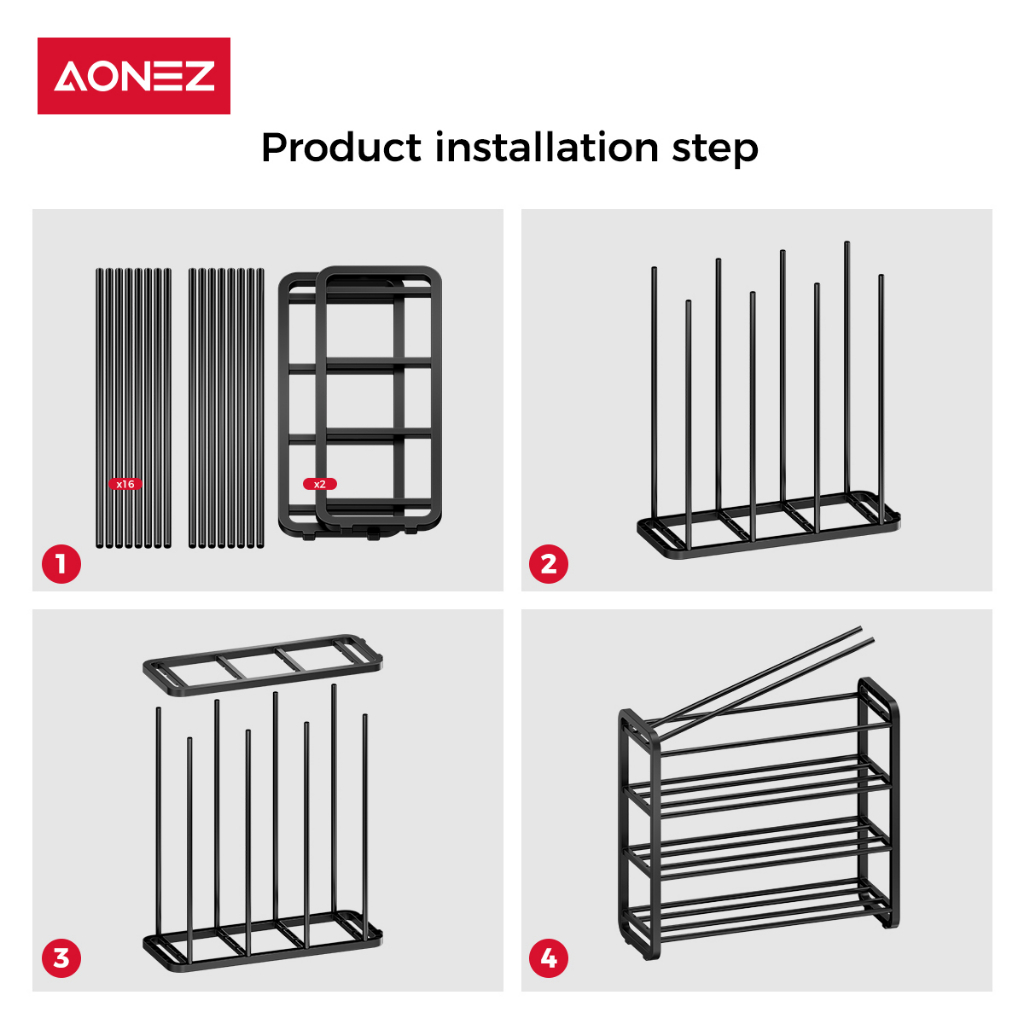 AONEZ

Product installation step

x16

x2

1

2

3

4