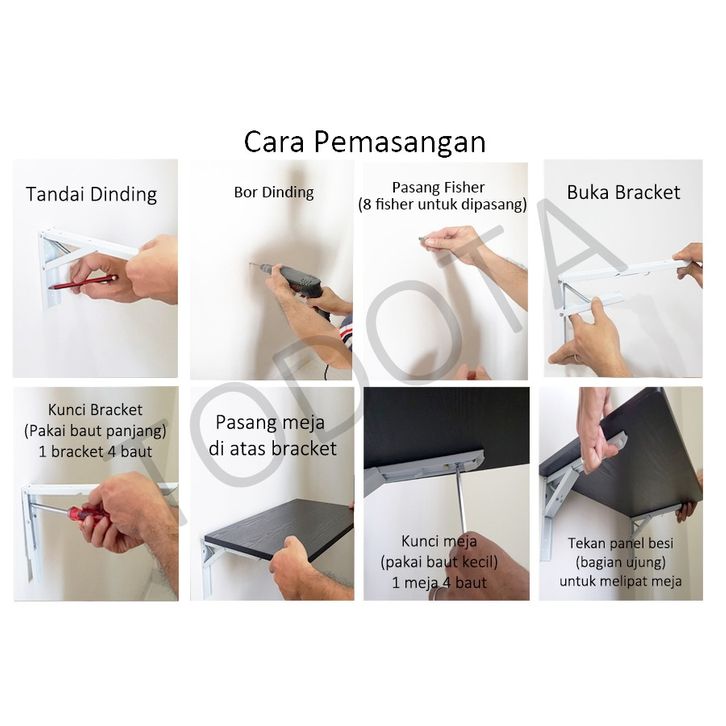 Cara Pemasangan

Tandai Dinding

Bor Dinding

Pasang Fisher
(8 fisher untuk dipasang)

Buka Bracket

Kunci Bracket
(Pakai baut panjang)
1 bracket 4 baut

Pasang meja
di atas bracket

Kunci meja
(pakai baut kecil)
1 meja 4 baut

Tekan panel besi
(bagian ujung)
untuk melipat meja

TODOTA