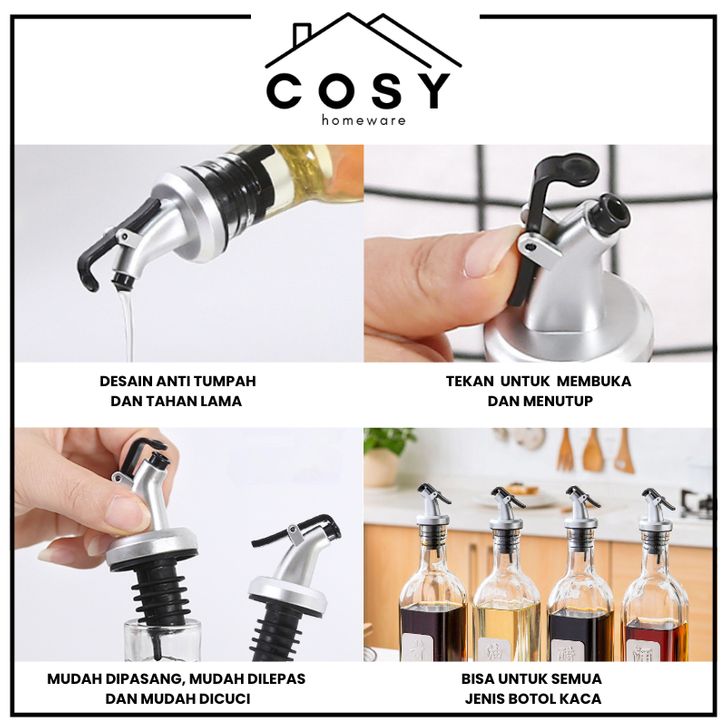 COSY
homeware

DESAIN ANTI TUMPAH DAN TAHAN LAMA

TEKAN UNTUK MEMBUKA DAN MENUTUP

MUDAH DIPASANG, MUDAH DILEPAS DAN MUDAH DICUCI

BISA UNTUK SEMUA JENIS BOTOL KACA