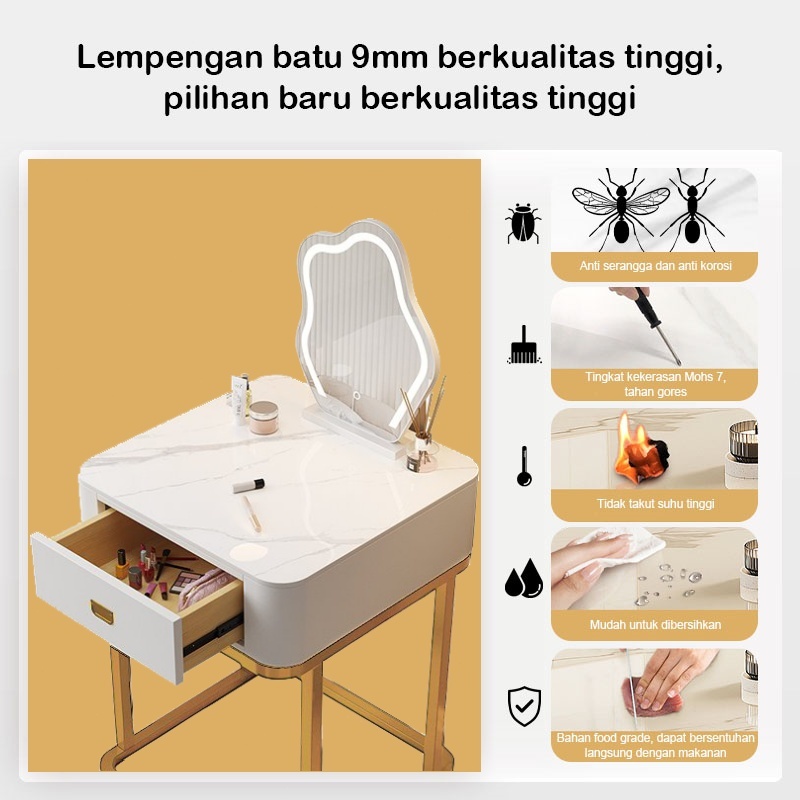 Lempengan batu 9mm berkualitas tinggi, pilihan baru berkualitas tinggi

Anti serangga dan anti korosi

Tingkat kekerasan Mohs 7, tahan gores

Tidak takut suhu tinggi

Mudah untuk dibersihkan

Bahan food grade, dapat bersentuhan langsung dengan makanan