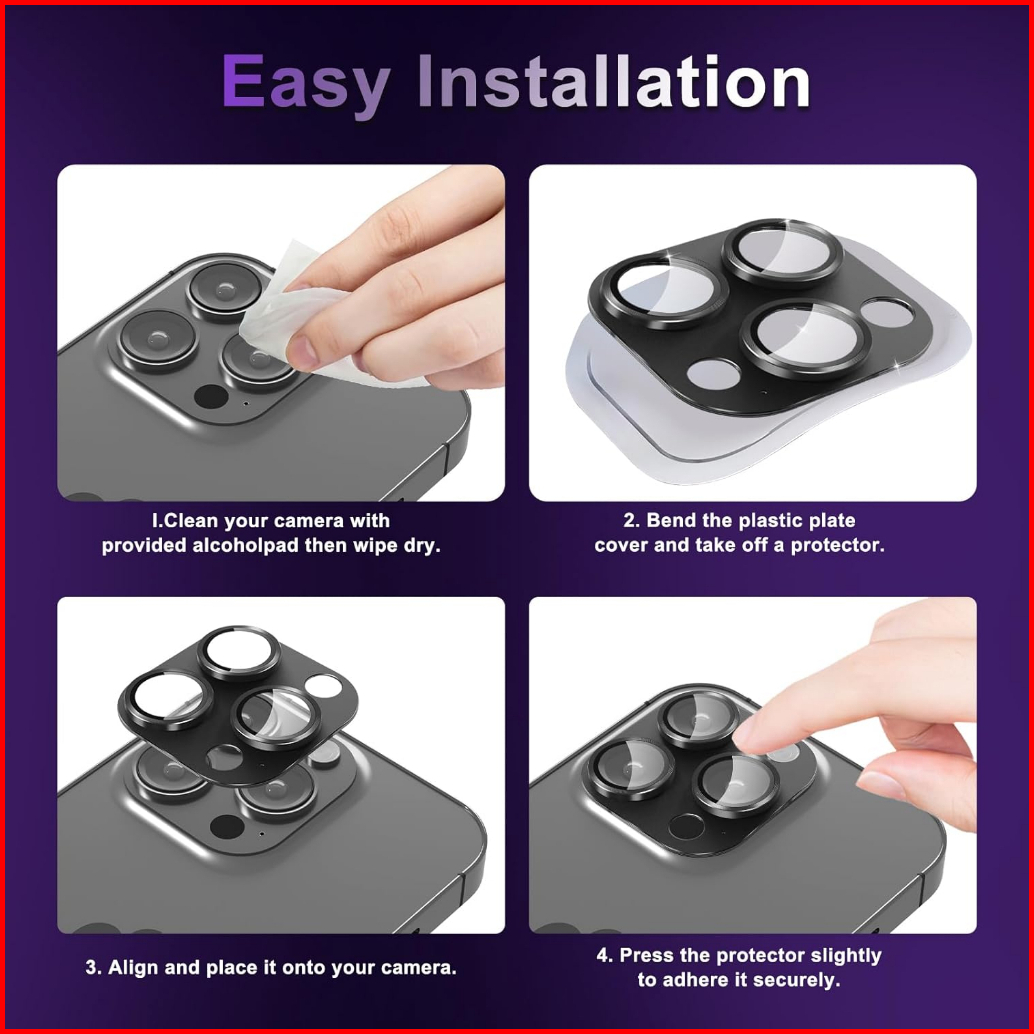 Easy Installation

I.Clean your camera with provided alcoholpad then wipe dry.

2. Bend the plastic plate cover and take off a protector.

3. Align and place it onto your camera.

4. Press the protector slightly to adhere it securely.