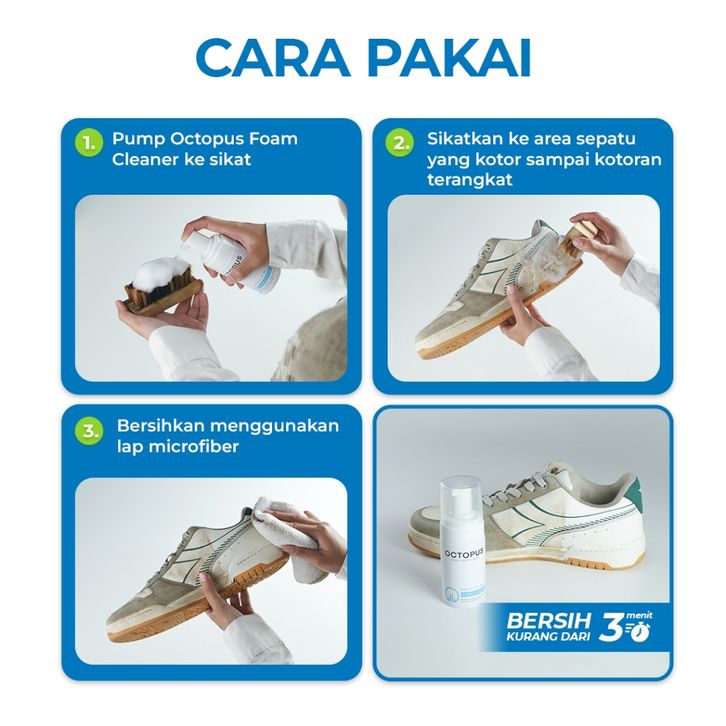 CARA PAKAI

1. Pump Octopus Foam Cleaner ke sikat

2. Sikatkan ke area sepatu yang kotor sampai kotoran terangkat

3. Bersihkan menggunakan lap microfiber

OCTOPUS

BERSIH KURANG DARI 3 menit