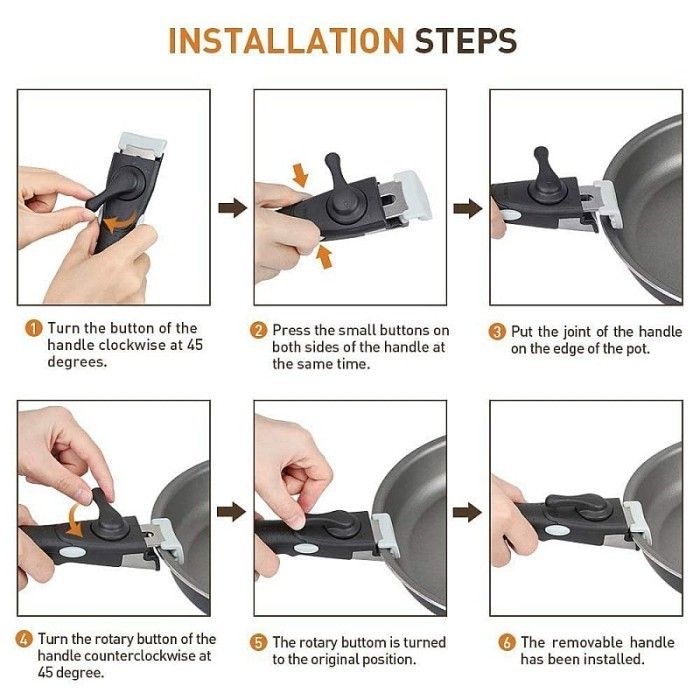 INSTALLATION STEPS

1 Turn the button of the handle clockwise at 45 degrees.

2 Press the small buttons on both sides of the handle at the same time.

3 Put the joint of the handle on the edge of the pot.

4 Turn the rotary button of the handle counterclockwise at 45 degree.

5 The rotary buttom is turned to the original position.

6 The removable handle has been installed.