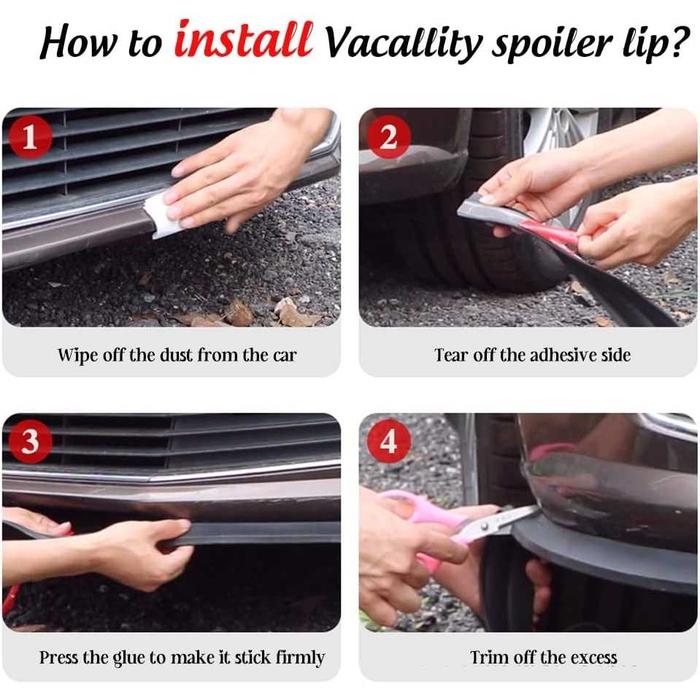 How to install Vacallity spoiler lip?

1

Wipe off the dust from the car

2

Tear off the adhesive side

3

Press the glue to make it stick firmly

4

Trim off the excess