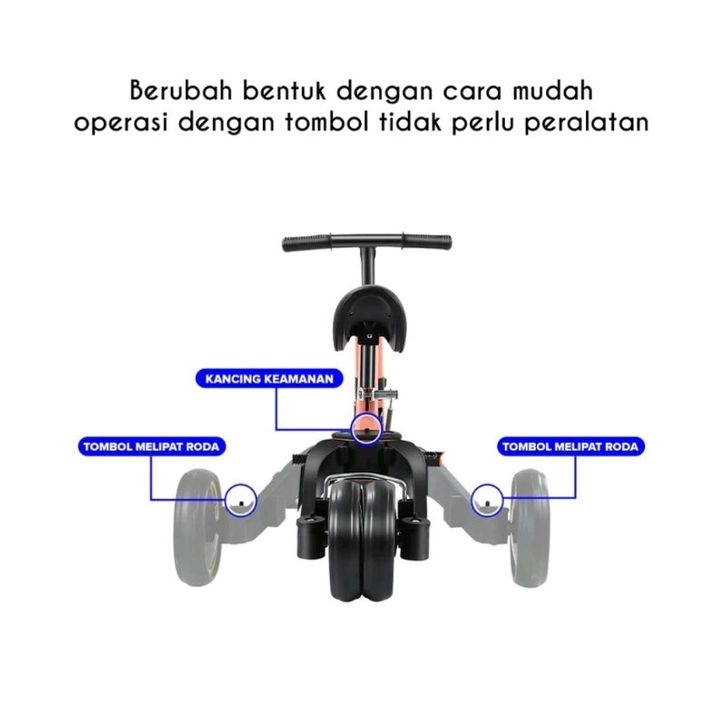 Berubah bentuk dengan cara mudah
operasi dengan tombol tidak perlu peralatan

KANCING KEAMANAN

TOMBOL MELIPAT RODA

TOMBOL MELIPAT RODA