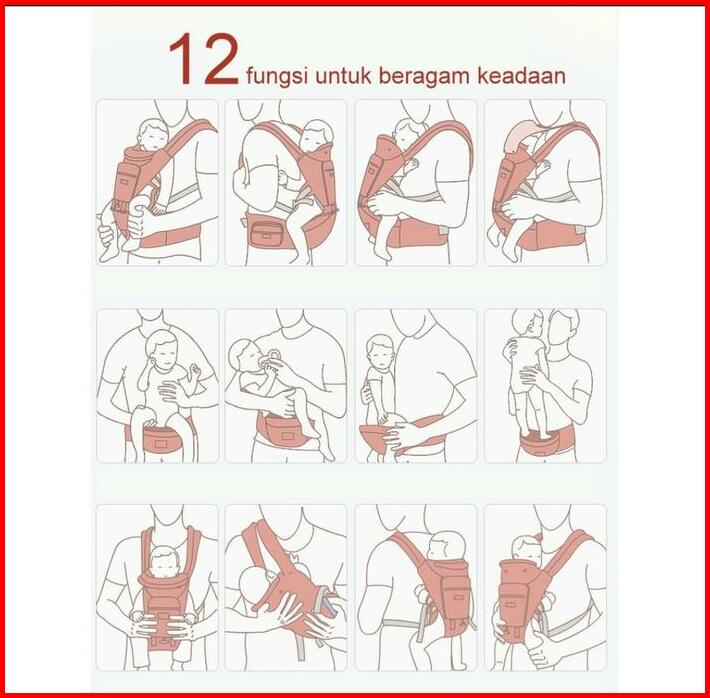 12 fungsi untuk beragam keadaan