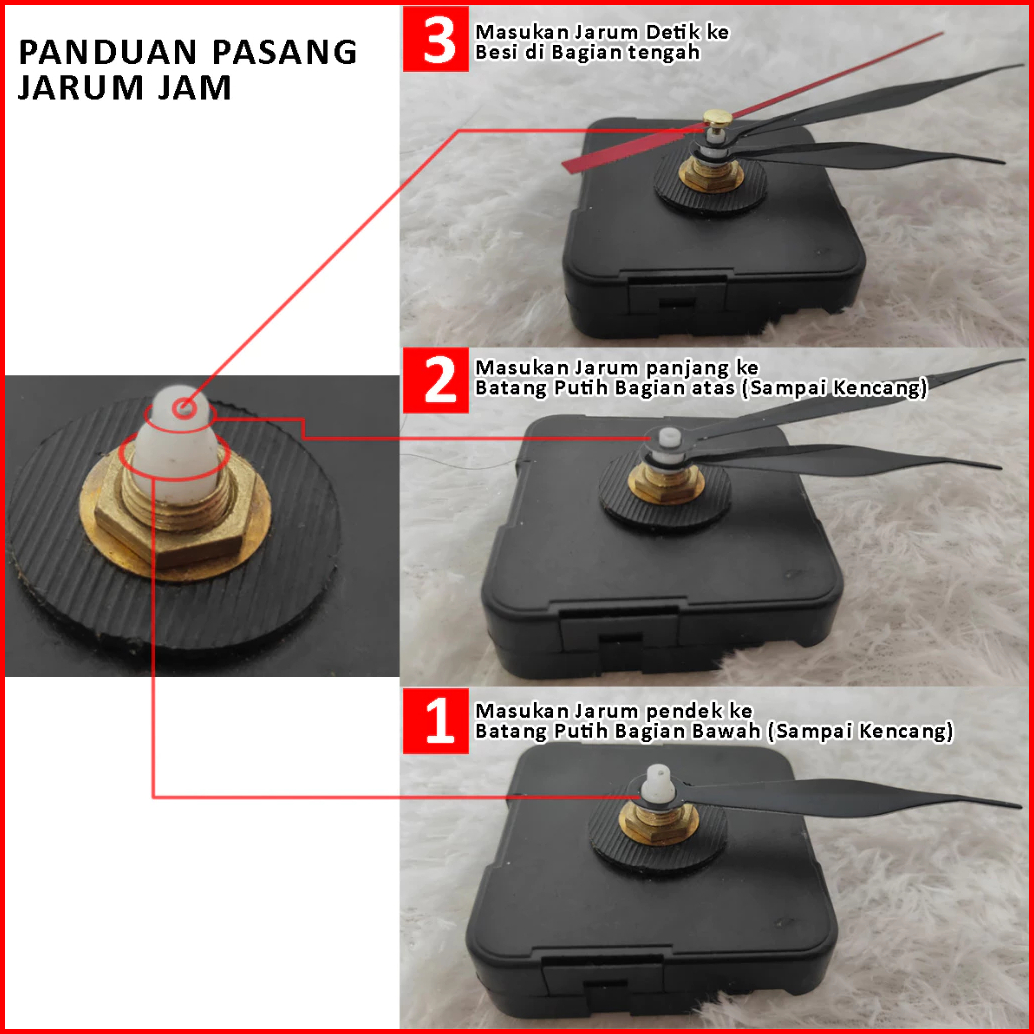 PANDUAN PASANG JARUM JAM

3 Masukan Jarum Detik ke Besi di Bagian tengah

2 Masukan Jarum panjang ke Batang Putih Bagian atas (Sampai Kencang)

1 Masukan Jarum pendek ke Batang Putih Bagian Bawah (Sampai Kencang)