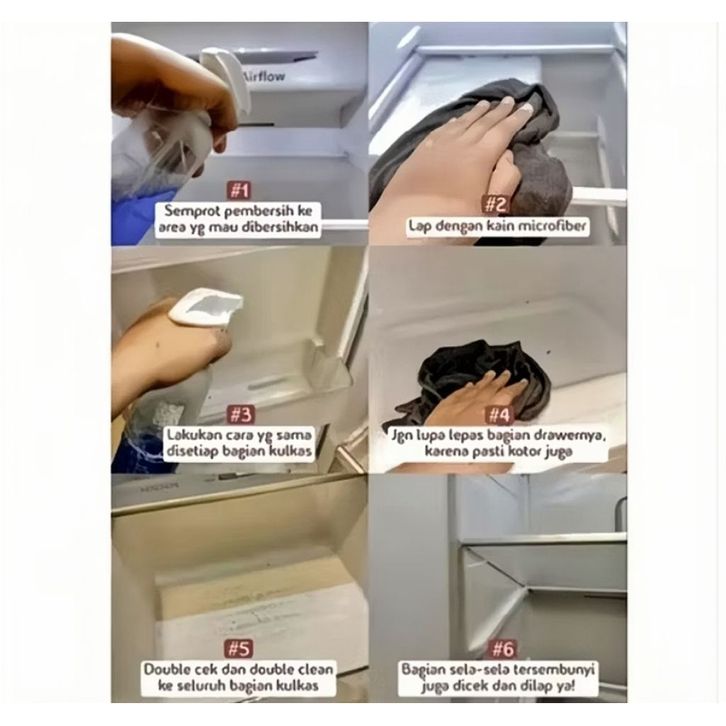 Airflow

#1
Semprot pembersih ke area yg mau dibersihkan

#2
Lap dengan kain microfiber

#3
Lakukan cara yg sama disetiap bagian kulkas

#4
Jgn lupa lepas bagian drawernya, karena pasti kotor juga

#5
Double cek dan double clean ke seluruh bagian kulkas

#6
Bagian sela-sela tersembunyi juga dicek dan dilap ya!