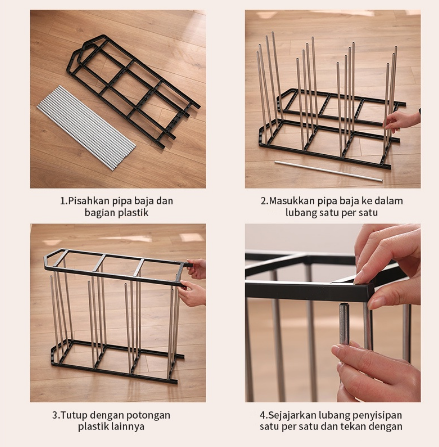 1.Pisahkan pipa baja dan bagian plastik

2.Masukkan pipa baja ke dalam lubang satu per satu

3.Tutup dengan potongan plastik lainnya

4.Sejajarkan lubang penyisipan satu per satu dan tekan dengan