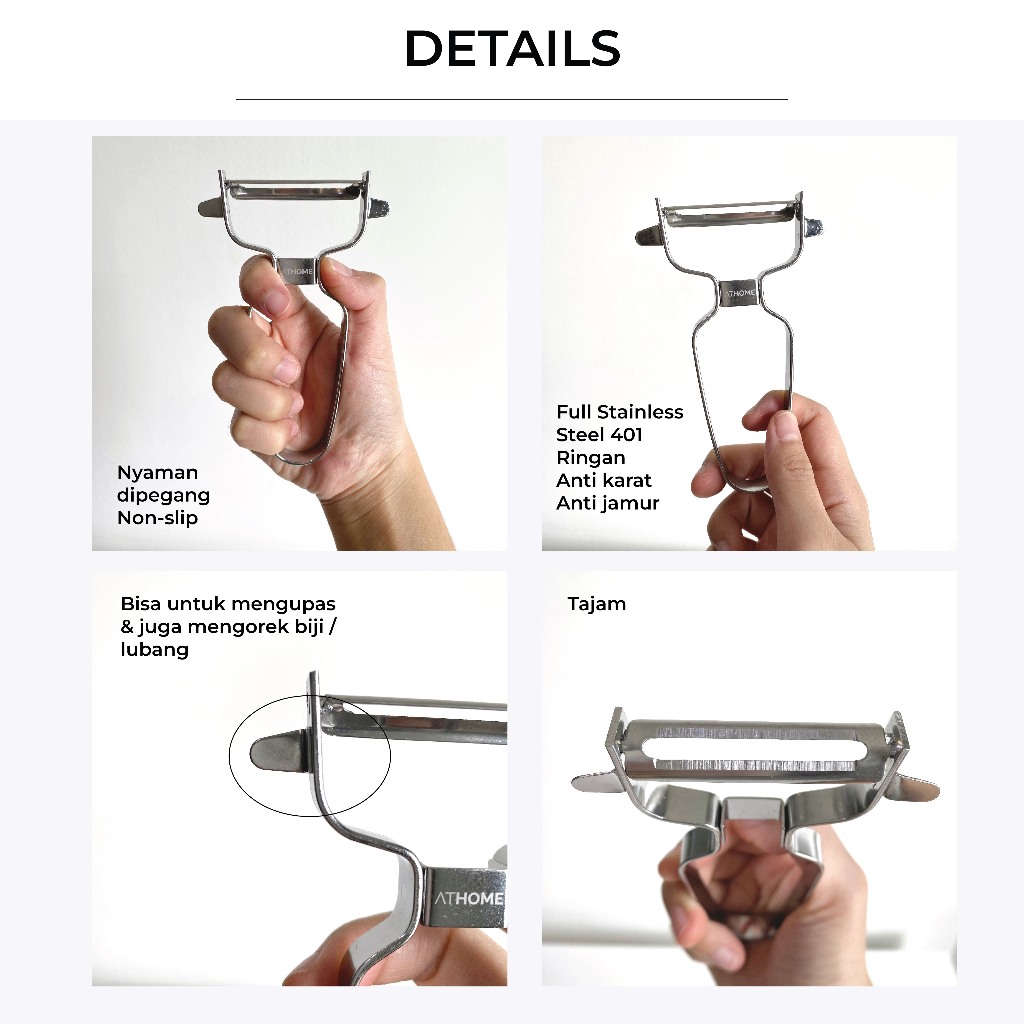 DETAILS

ATHOME

Nyaman dipegang Non-slip

ATHOME

Full Stainless Steel 401
Ringan
Anti karat
Anti jamur

Bisa untuk mengupas & juga mengorek biji / lubang

ATHOME

Tajam