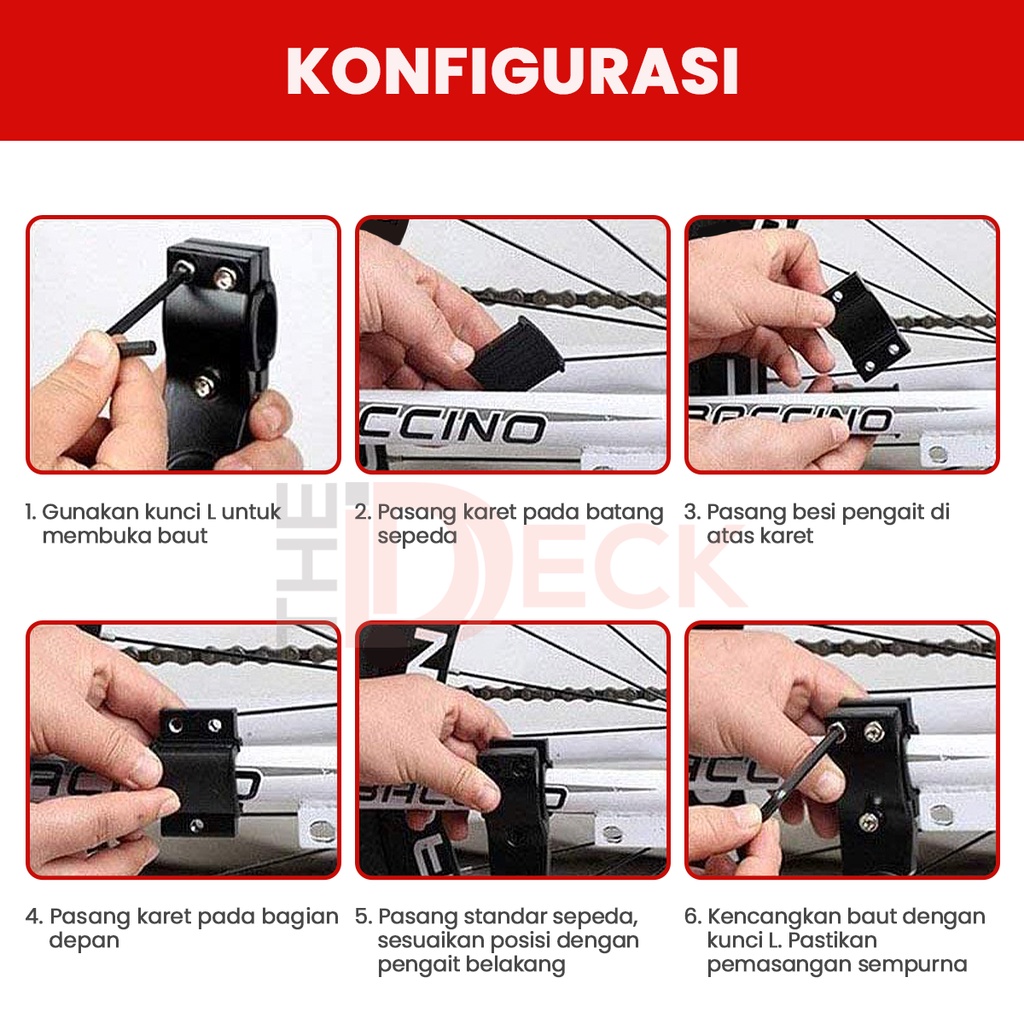 KONFIGURASI

CCINO

BACCINO

1. Gunakan kunci L untuk membuka baut

2. Pasang karet pada batang sepeda

3. Pasang besi pengait di atas karet

THE DECK

4. Pasang karet pada bagian depan

5. Pasang standar sepeda, sesuaikan posisi dengan pengait belakang

6. Kencangkan baut dengan kunci L. Pastikan pemasangan sempurna