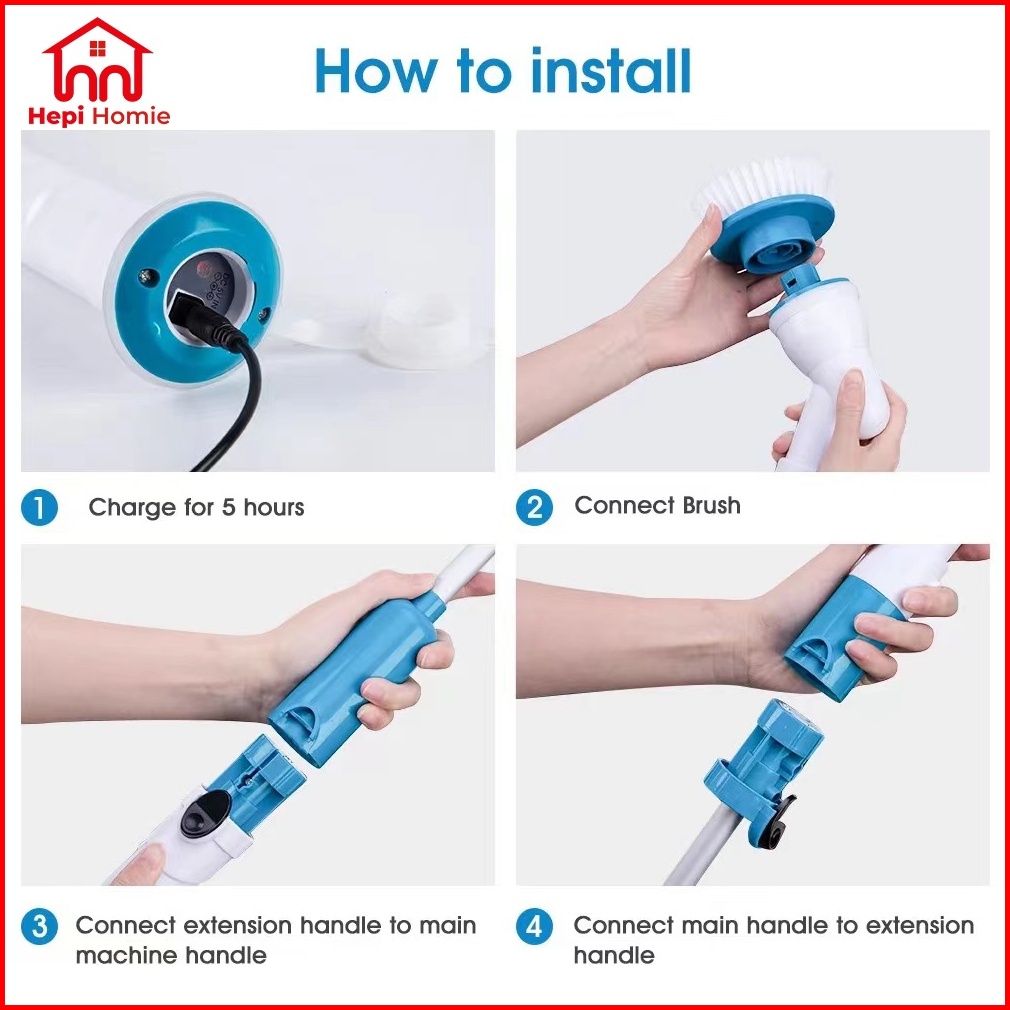 Hepi Homie

How to install

1 Charge for 5 hours

2 Connect Brush

3 Connect extension handle to main machine handle

4 Connect main handle to extension handle