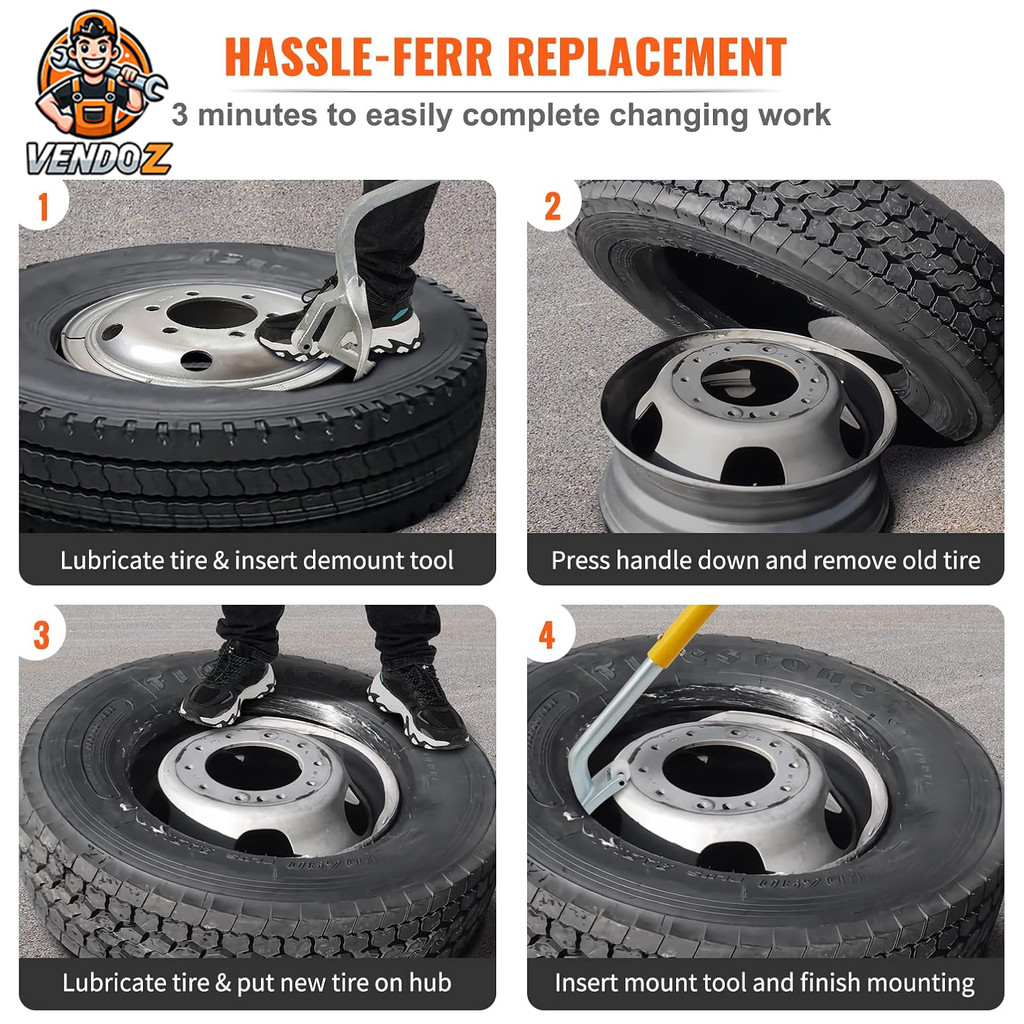 VENDOZ

HASSLE-FERR REPLACEMENT

3 minutes to easily complete changing work

1

Lubricate tire & insert demount tool

2

Press handle down and remove old tire

3

Lubricate tire & put new tire on hub

4

Insert mount tool and finish mounting