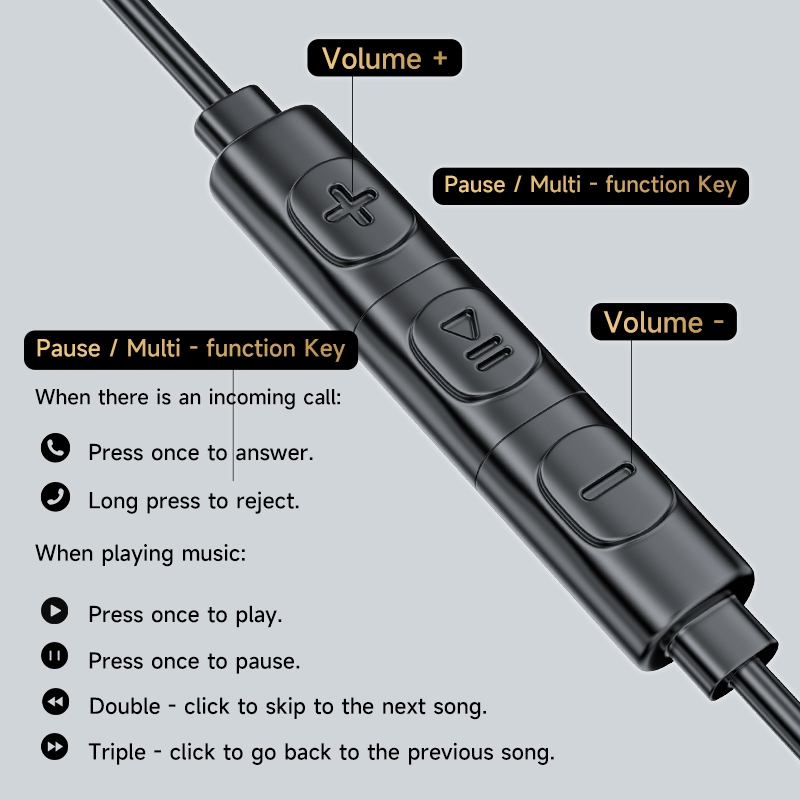 Volume +

Pause / Multi - function Key

Volume -

Pause / Multi - function Key

When there is an incoming call:

Press once to answer.

Long press to reject.

When playing music:

Press once to play.

Press once to pause.

Double - click to skip to the next song.

Triple - click to go back to the previous song.