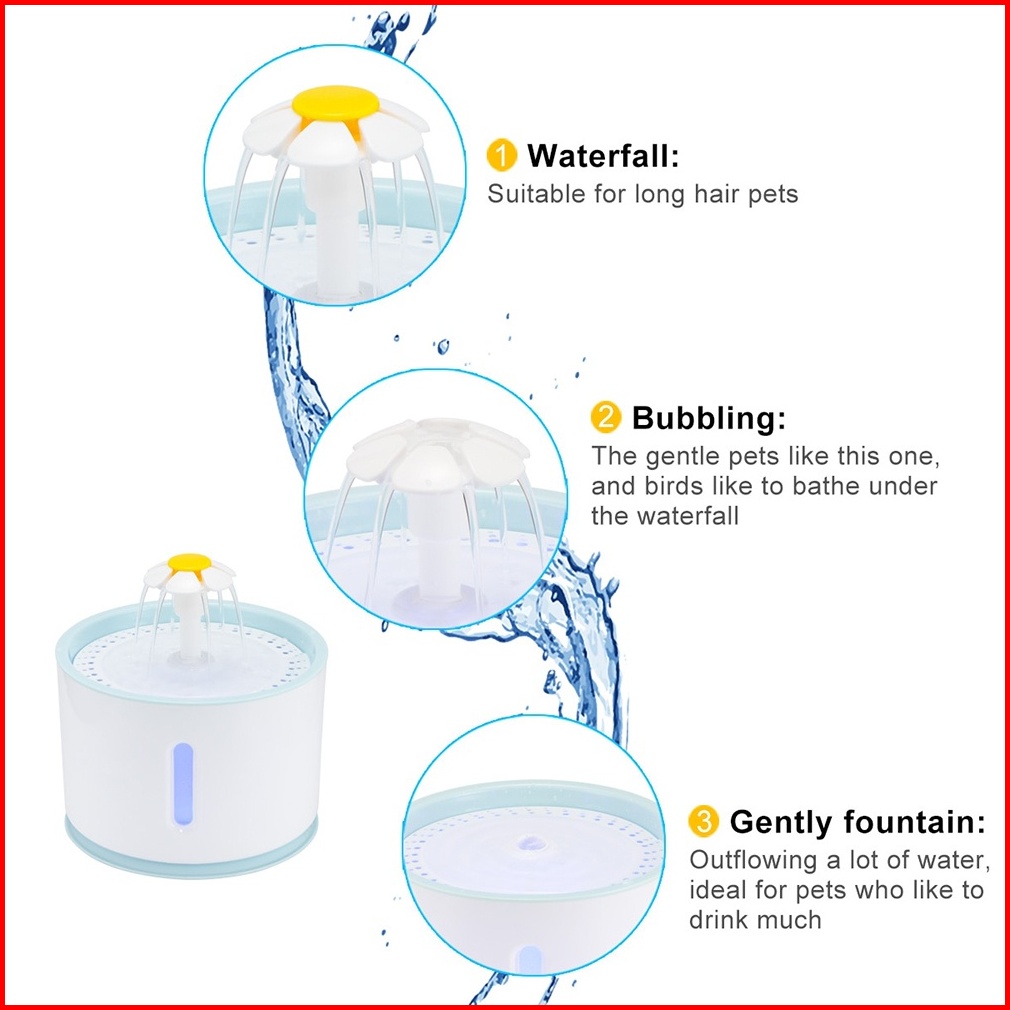 1 Waterfall:
Suitable for long hair pets

2 Bubbling:
The gentle pets like this one, and birds like to bathe under the waterfall

3 Gently fountain:
Outflowing a lot of water, ideal for pets who like to drink much