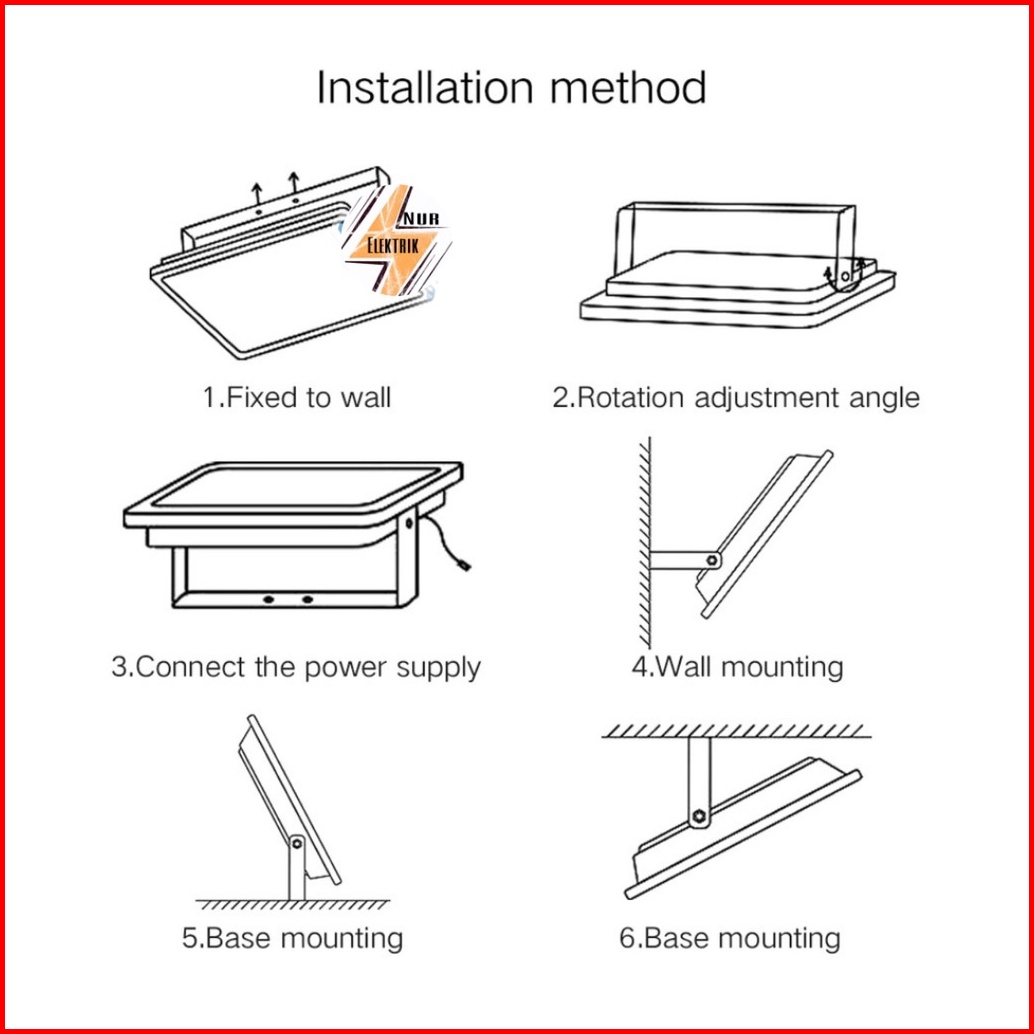 Installation method

NUR
ELEKTRIK

1.Fixed to wall

2.Rotation adjustment angle

3.Connect the power supply

4.Wall mounting

5.Base mounting

6.Base mounting