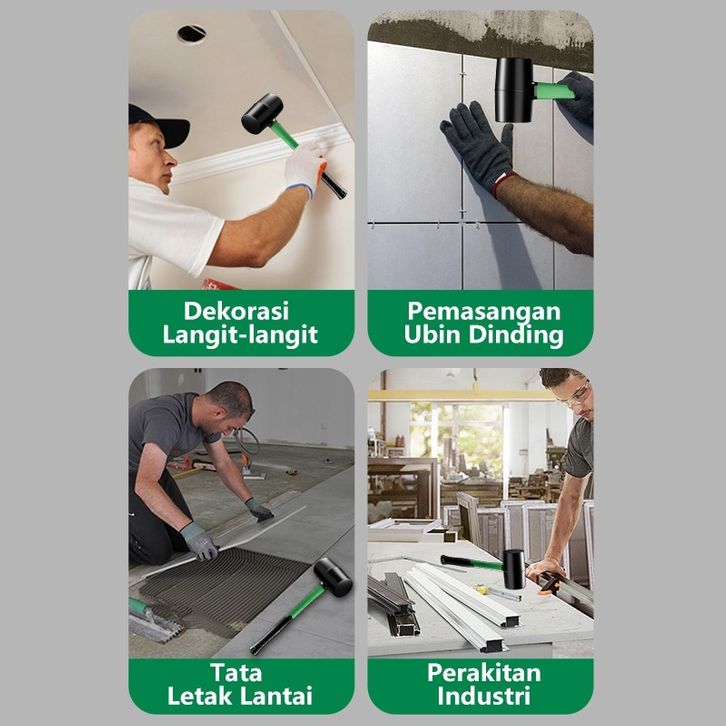 Dekorasi Langit-langit

Pemasangan Ubin Dinding

Tata Letak Lantai

Perakitan Industri