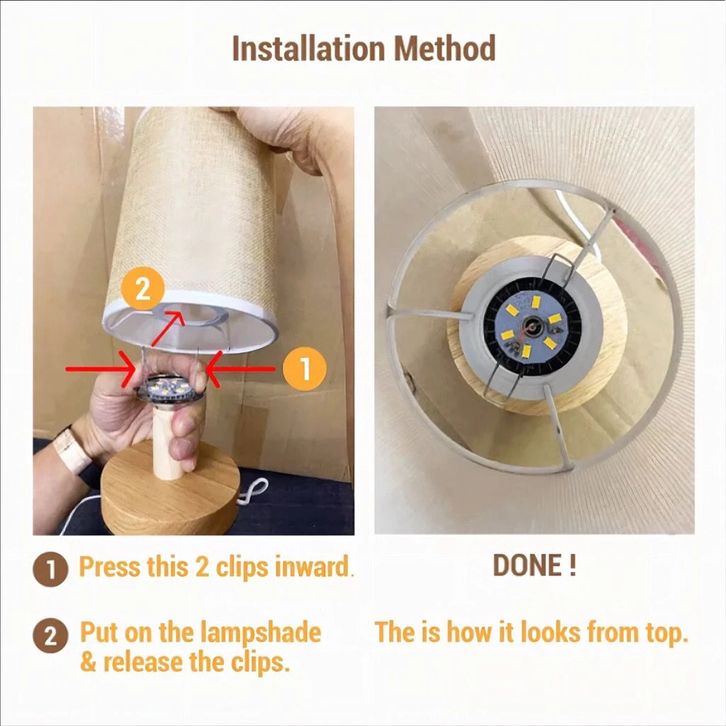 Installation Method

2

1

1 Press this 2 clips inward.

2 Put on the lampshade & release the clips.

DONE !

The is how it looks from top.