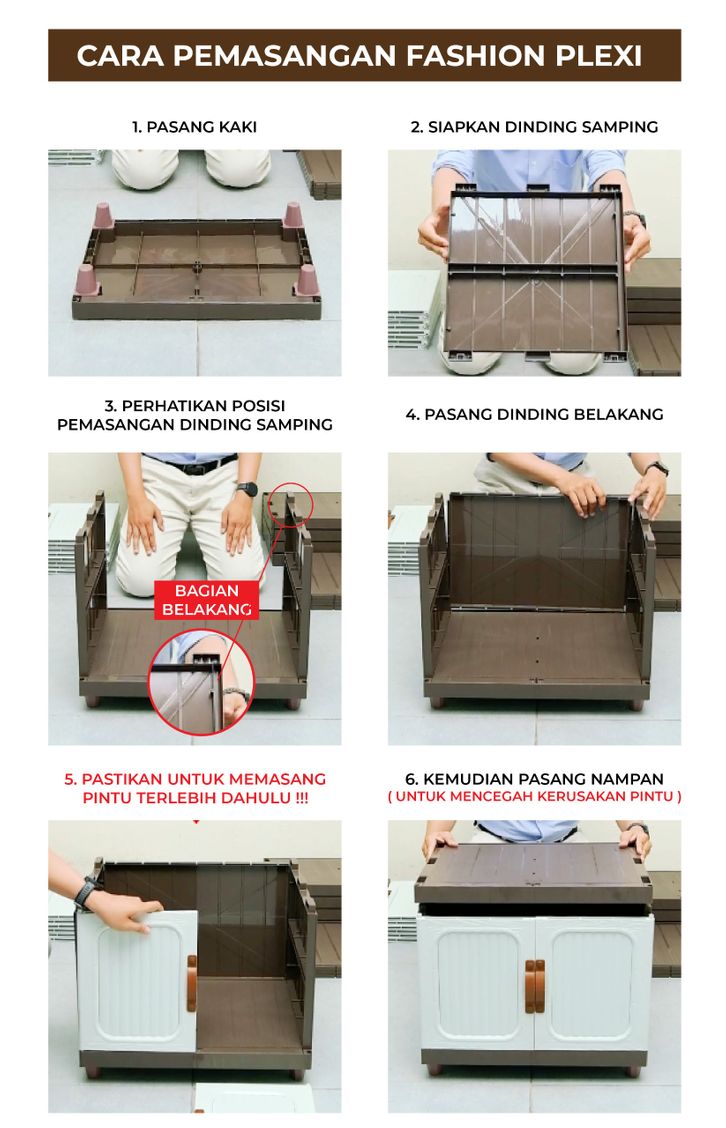 CARA PEMASANGAN FASHION PLEXI

1. PASANG KAKI

2. SIAPKAN DINDING SAMPING

3. PERHATIKAN POSISI PEMASANGAN DINDING SAMPING

BAGIAN BELAKANG

4. PASANG DINDING BELAKANG

5. PASTIKAN UNTUK MEMASANG PINTU TERLEBIH DAHULU !!!

6. KEMUDIAN PASANG NAMPAN
( UNTUK MENCEGAH KERUSAKAN PINTU )