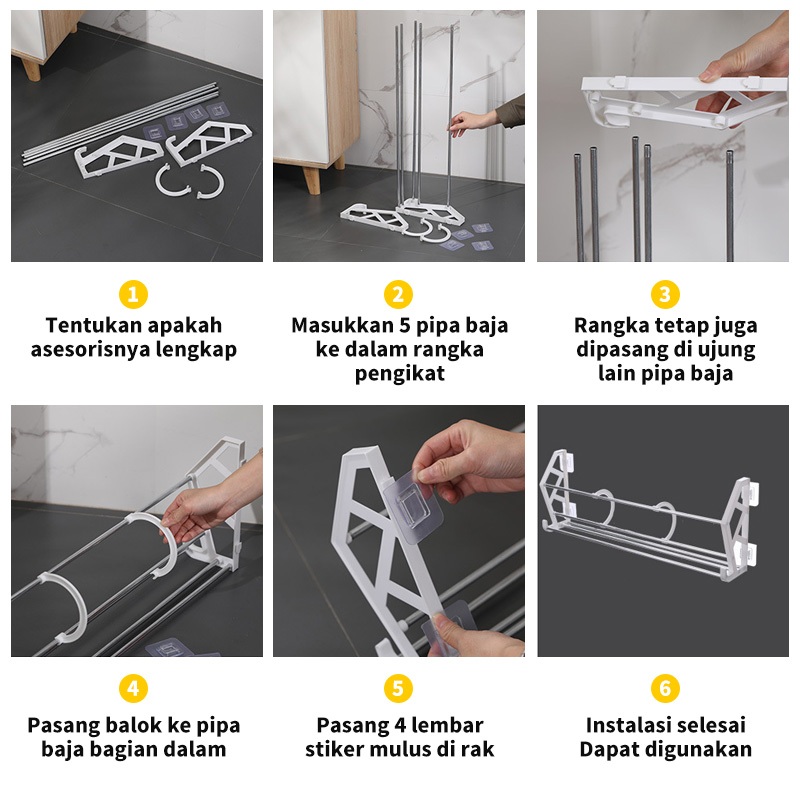 1
Tentukan apakah asesorisnya lengkap

2
Masukkan 5 pipa baja ke dalam rangka pengikat

3
Rangka tetap juga dipasang di ujung lain pipa baja

4
Pasang balok ke pipa baja bagian dalam

5
Pasang 4 lembar stiker mulus di rak

6
Instalasi selesai Dapat digunakan