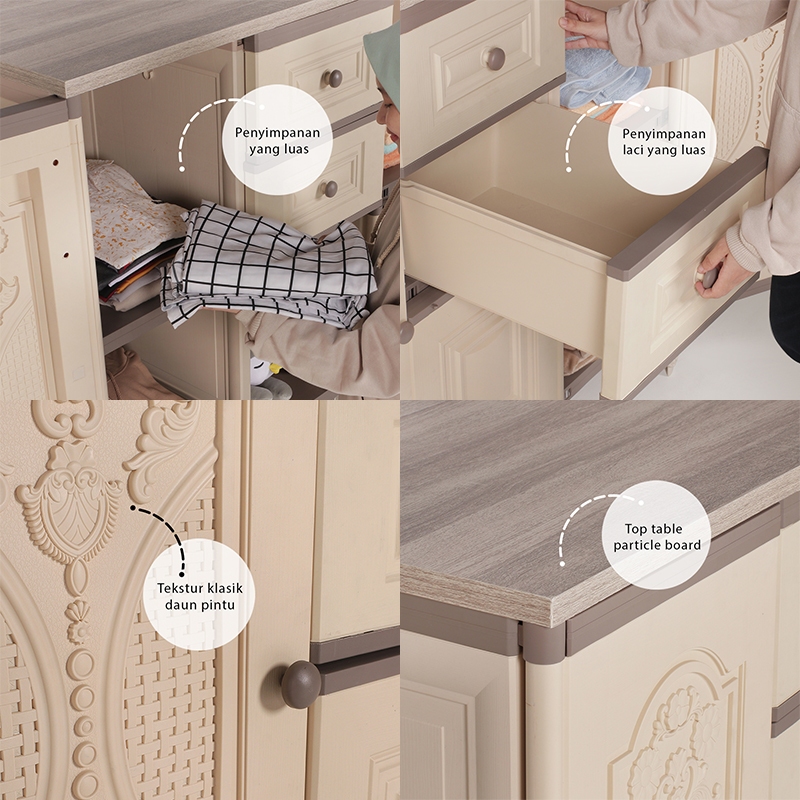 Penyimpanan yang luas

Penyimpanan laci yang luas

Tekstur klasik daun pintu

Top table particle board