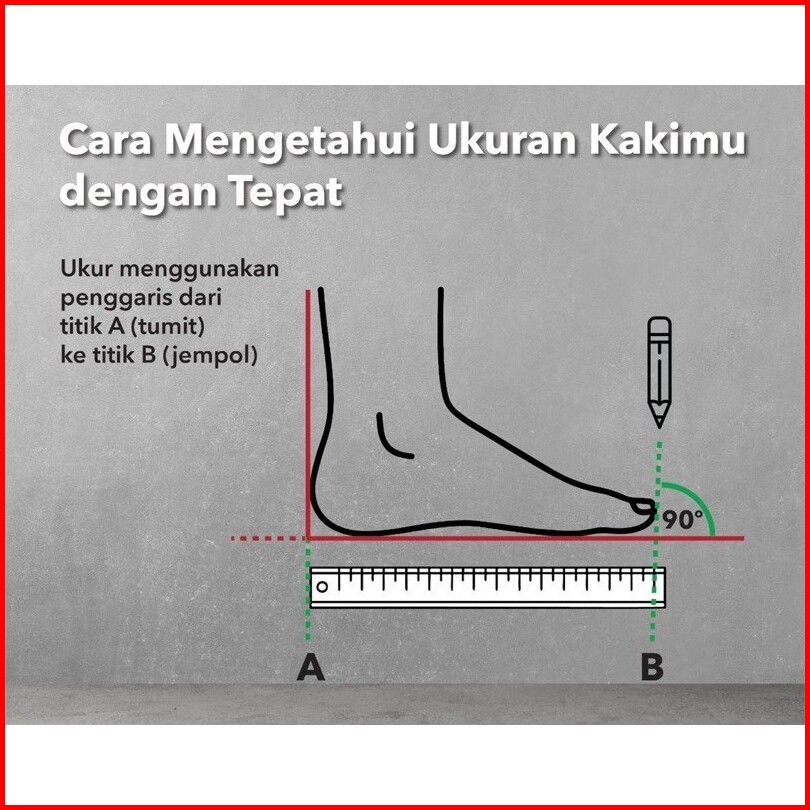 Cara Mengetahui Ukuran Kakimu dengan Tepat

Ukur menggunakan penggaris dari titik A (tumit) ke titik B (jempol)

90°

A

B