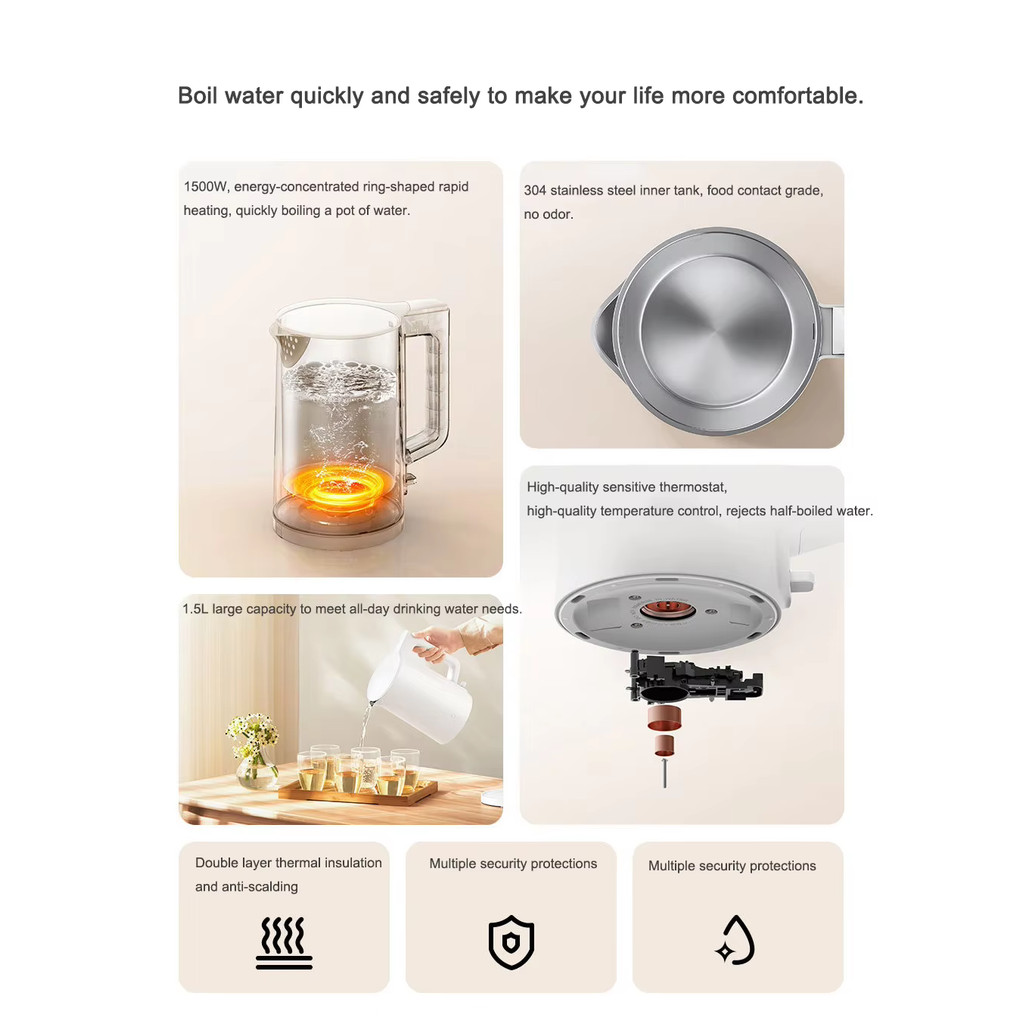 Boil water quickly and safely to make your life more comfortable.

1500W, energy-concentrated ring-shaped rapid heating, quickly boiling a pot of water.

304 stainless steel inner tank, food contact grade, no odor.

High-quality sensitive thermostat, high-quality temperature control, rejects half-boiled water.

1.5L large capacity to meet all-day drinking water needs.

Double layer thermal insulation and anti-scalding

Multiple security protections

Multiple security protections