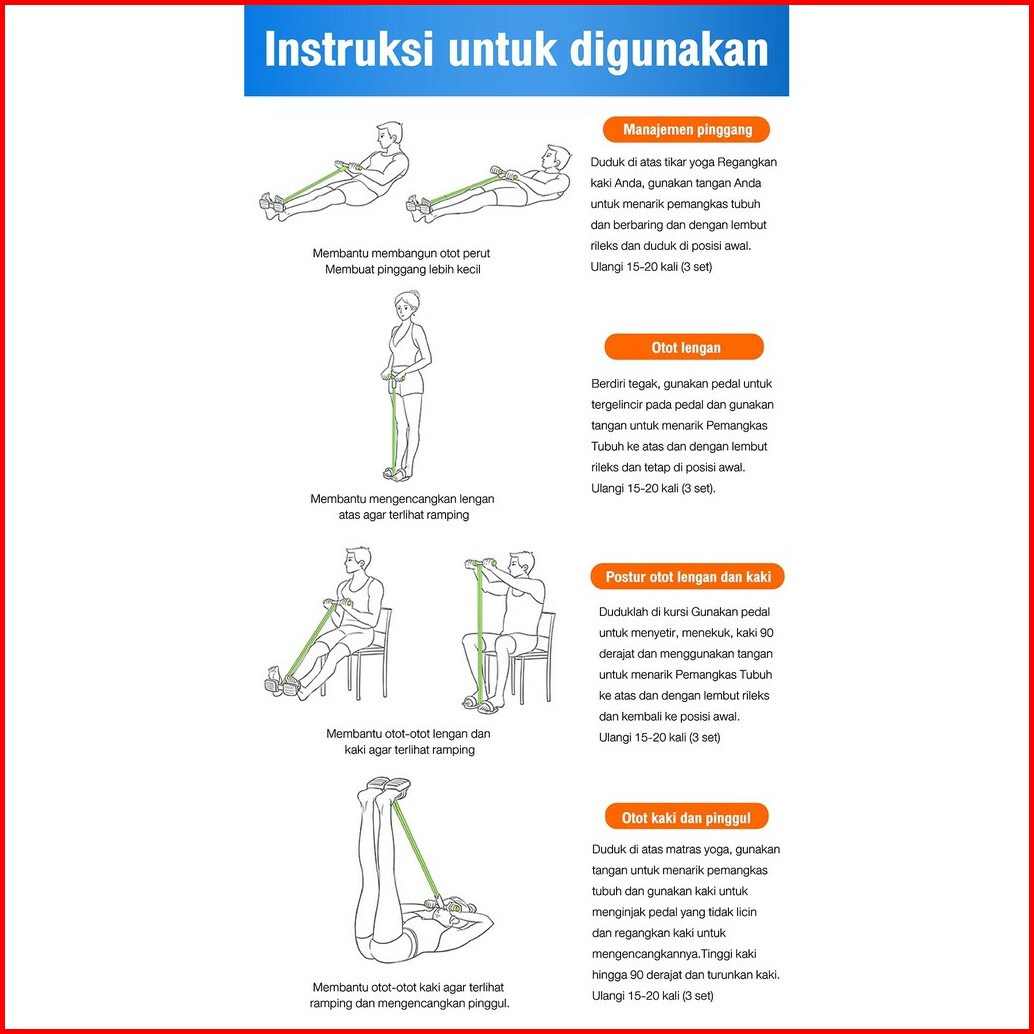 Instruksi untuk digunakan

Membantu membangun otot perut
Membuat pinggang lebih kecil

Manajemen pinggang

Duduk di atas tikar yoga Regangkan kaki Anda, gunakan tangan Anda untuk menarik pemangkas tubuh dan berbaring dan dengan lembut rileks dan duduk di posisi awal. Ulangi 15-20 kali (3 set)

Membantu mengencangkan lengan atas agar terlihat ramping

Otot lengan

Berdiri tegak, gunakan pedal untuk tergelincir pada pedal dan gunakan tangan untuk menarik Pemangkas Tubuh ke atas dan dengan lembut rileks dan tetap di posisi awal. Ulangi 15-20 kali (3 set).

Membantu otot-otot lengan dan kaki agar terlihat ramping

Postur otot lengan dan kaki

Duduklah di kursi Gunakan pedal untuk menyetir, menekuk, kaki 90 derajat dan menggunakan tangan untuk menarik Pemangkas Tubuh ke atas dan dengan lembut rileks dan kembali ke posisi awal. Ulangi 15-20 kali (3 set)

Membantu otot-otot kaki agar terlihat ramping dan mengencangkan pinggul.

Otot kaki dan pinggul

Duduk di atas matras yoga, gunakan tangan untuk menarik pemangkas tubuh dan gunakan kaki untuk menginjak pedal yang tidak licin dan regangkan kaki untuk mengencangkannya.Tinggi kaki hingga 90 derajat dan turunkan kaki. Ulangi 15-20 kali (3 set)