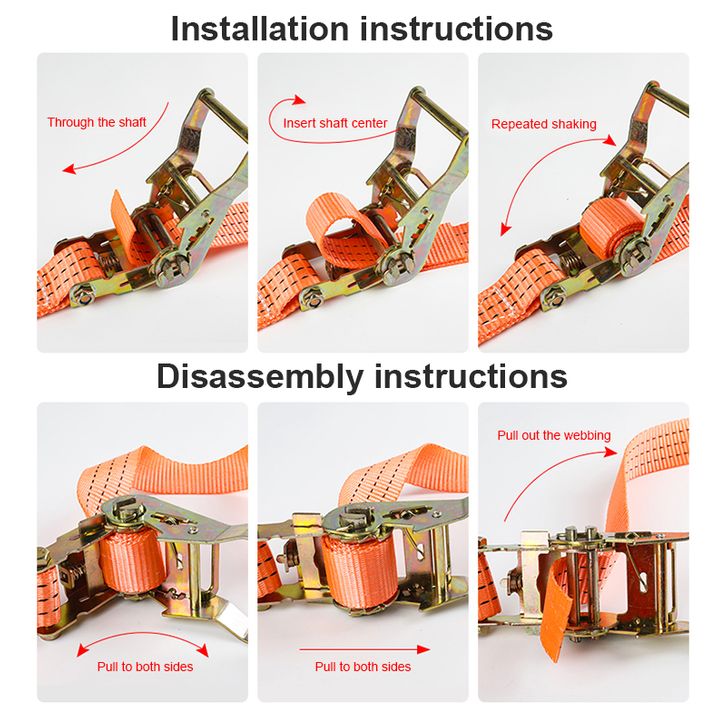 Installation instructions

Through the shaft

Insert shaft center

Repeated shaking

Disassembly instructions

Pull to both sides

Pull to both sides

Pull out the webbing