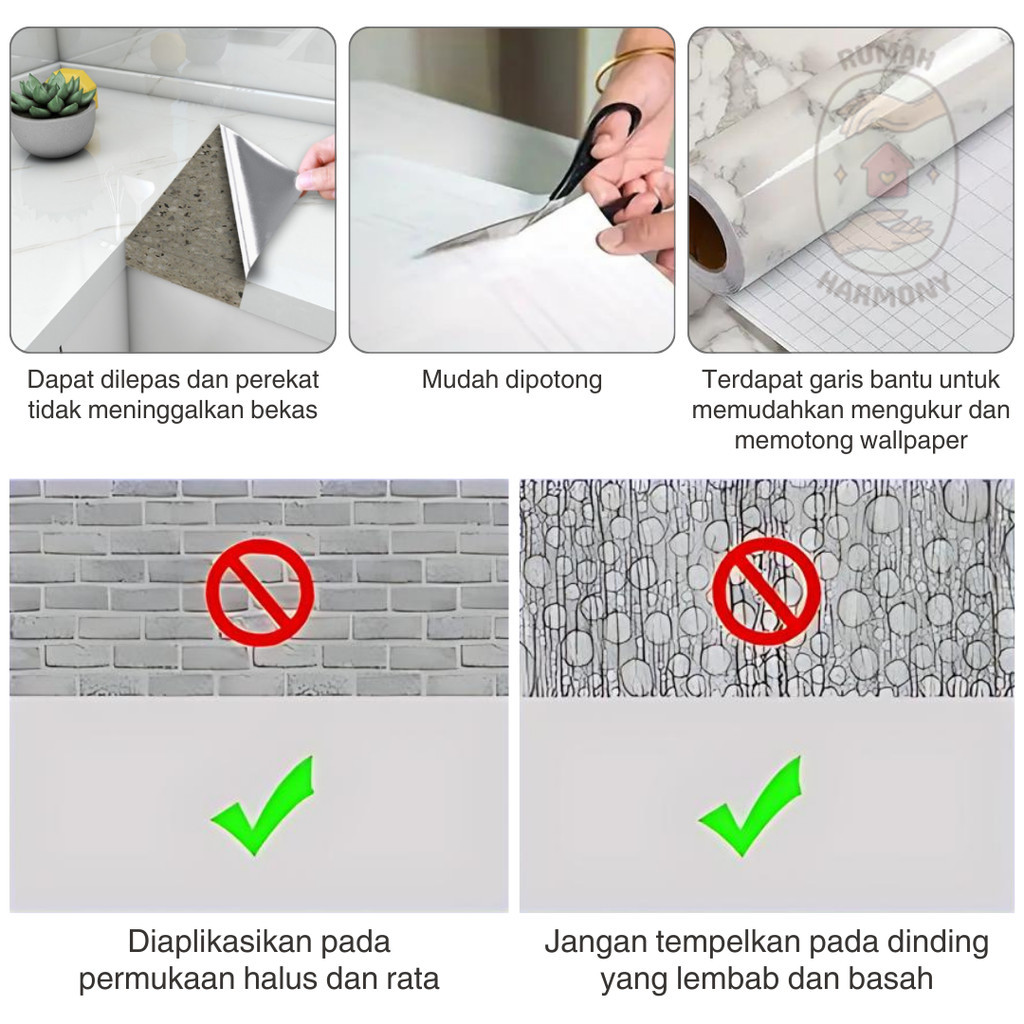 RUMAH
HARMONY

Dapat dilepas dan perekat tidak meninggalkan bekas

Mudah dipotong

Terdapat garis bantu untuk memudahkan mengukur dan memotong wallpaper

Diaplikasikan pada permukaan halus dan rata

Jangan tempelkan pada dinding yang lembab dan basah