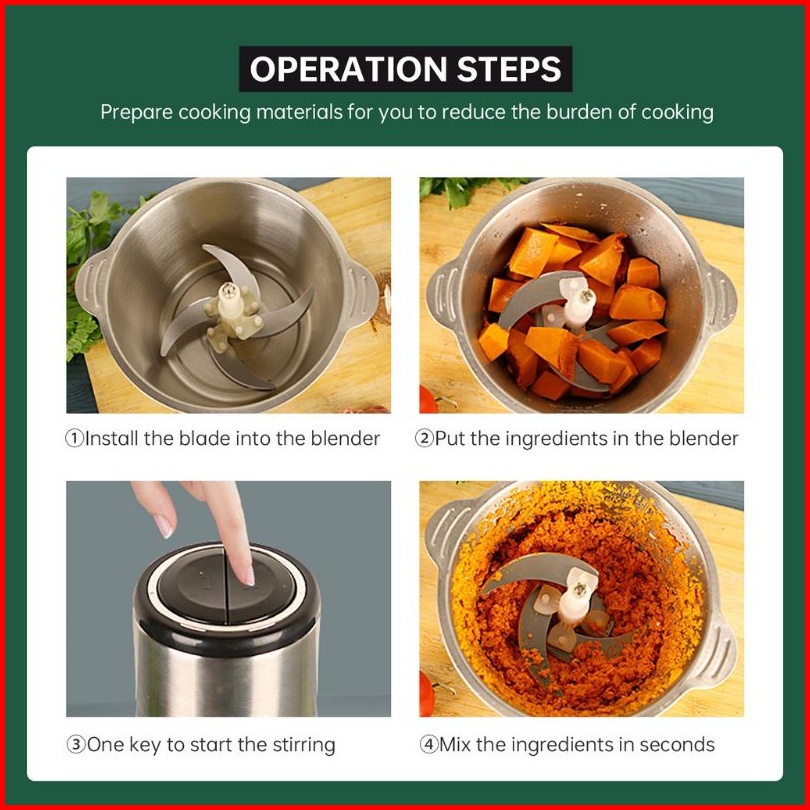 OPERATION STEPS

Prepare cooking materials for you to reduce the burden of cooking

①Install the blade into the blender

②Put the ingredients in the blender

③One key to start the stirring

④Mix the ingredients in seconds