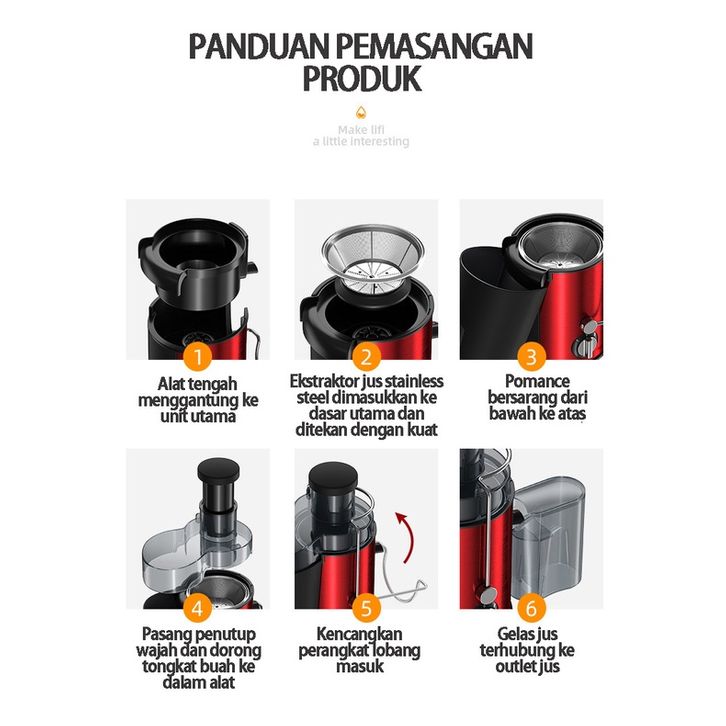 PANDUAN PEMASANGAN PRODUK

Make lifi
a little interesting

1
Alat tengah menggantung ke unit utama

2
Ekstraktor jus stainless steel dimasukkan ke dasar utama dan ditekan dengan kuat

3
Pomance bersarang dari bawah ke atas

4
Pasang penutup wajah dan dorong tongkat buah ke dalam alat

5
Kencangkan perangkat lobang masuk

6
Gelas jus terhubung ke outlet jus