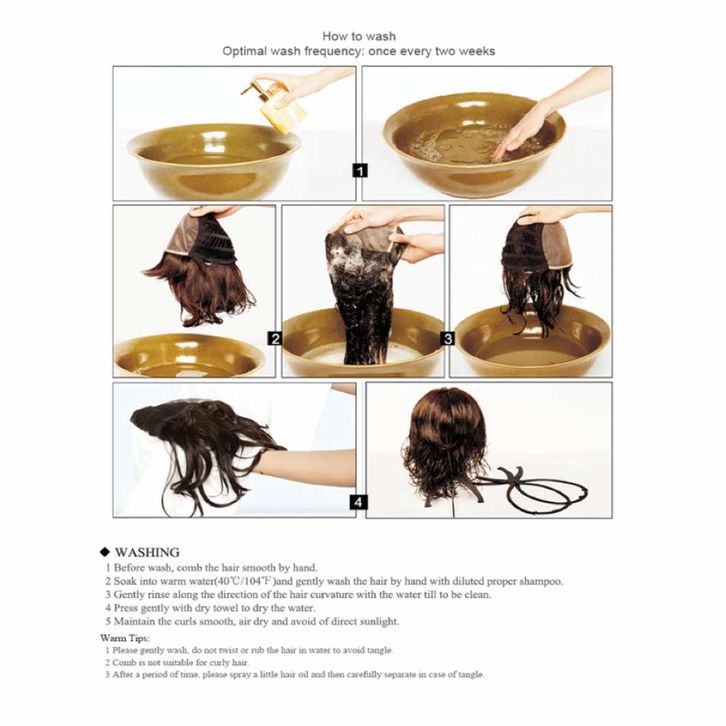 How to wash
Optimal wash frequency: once every two weeks

1

2

3

4

◆ WASHING
1 Before wash, comb the hair smooth by hand.
2 Soak into warm water(40℃/104℉)and gently wash the hair by hand with diluted proper shampoo.
3 Gently rinse along the direction of the hair curvature with the water till to be clean.
4 Press gently with dry towel to dry the water.
5 Maintain the curls smooth, air dry and avoid of direct sunlight.

Warm Tips:
1 Please gently wash, do not twist or rub the hair in water to avoid tangle.
2 Comb is not suitable for curly hair.
3 After a period of time, please spray a little hair oil and then carefully separate in case of tangle.