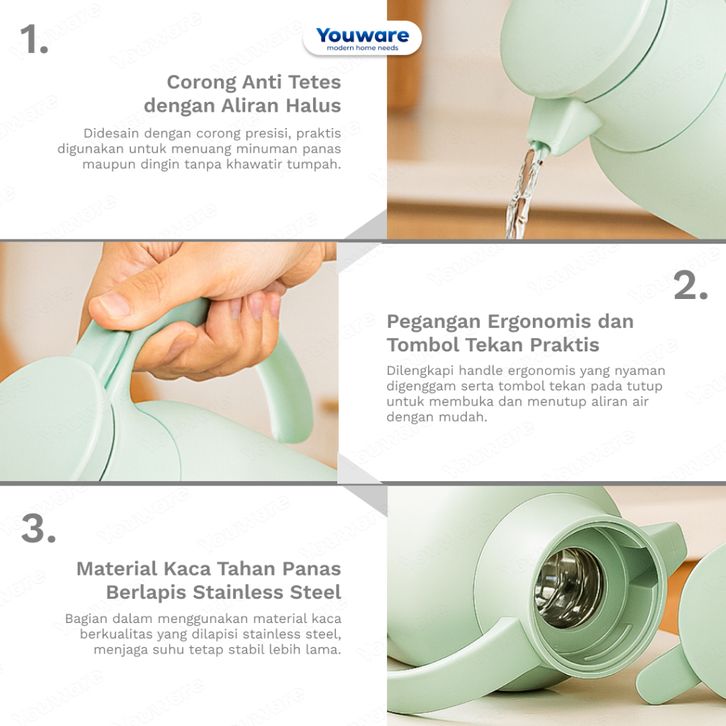 1.

Youware
modern home needs

Corong Anti Tetes dengan Aliran Halus

Didesain dengan corong presisi, praktis digunakan untuk menuang minuman panas maupun dingin tanpa khawatir tumpah.

2.

Pegangan Ergonomis dan Tombol Tekan Praktis

Dilengkapi handle ergonomis yang nyaman digenggam serta tombol tekan pada tutup untuk membuka dan menutup aliran air dengan mudah.

3.

Material Kaca Tahan Panas Berlapis Stainless Steel

Bagian dalam menggunakan material kaca berkualitas yang dilapisi stainless steel, menjaga suhu tetap stabil lebih lama.