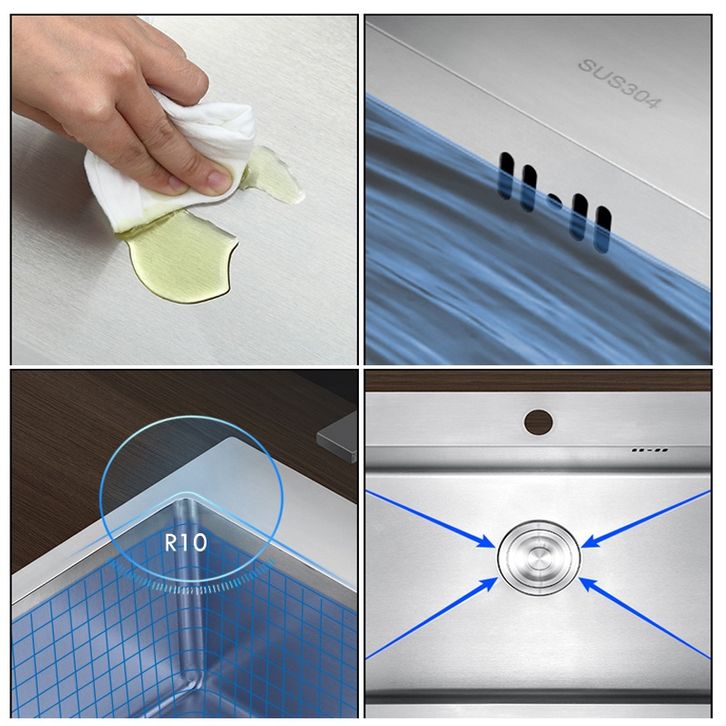 SUS304

R10